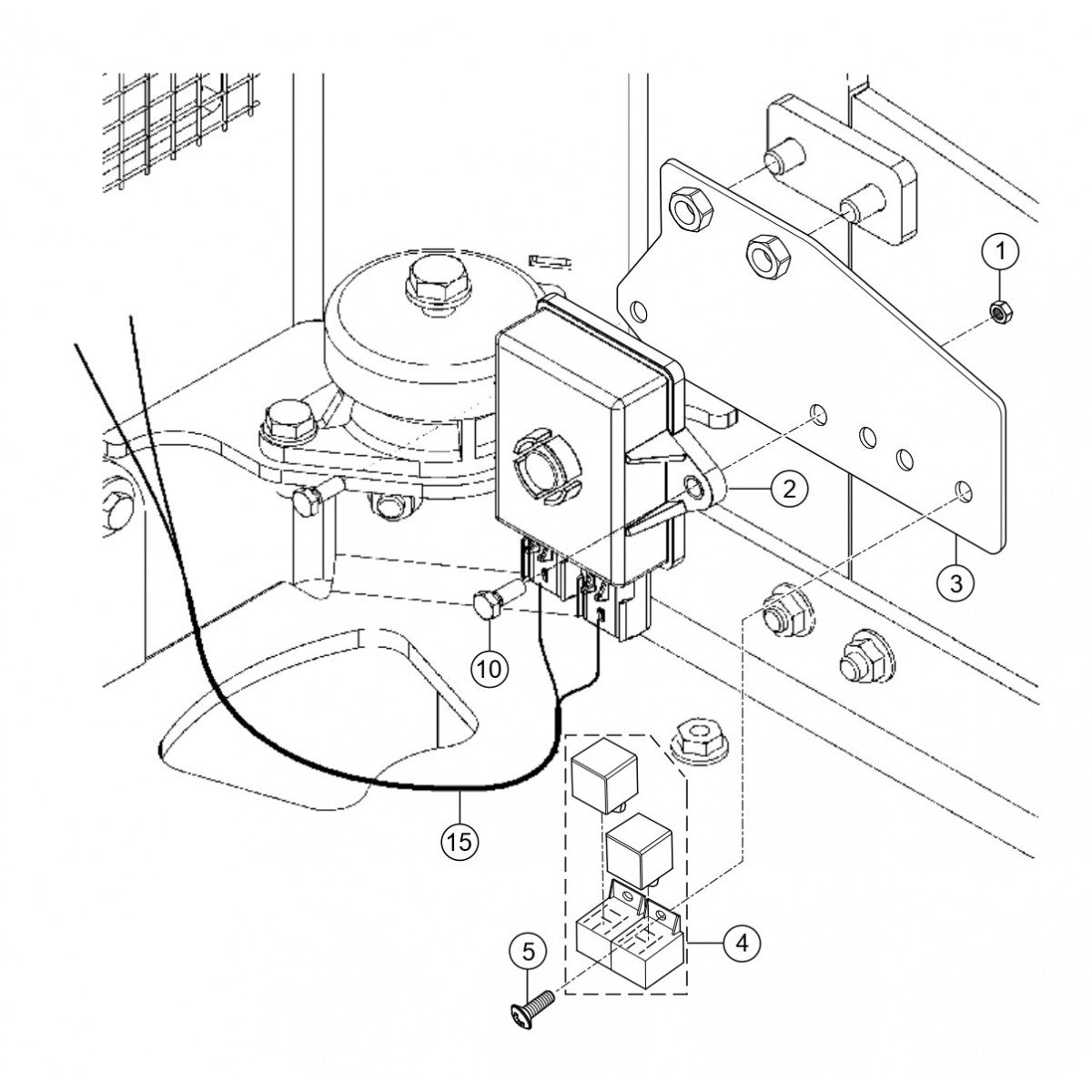 1
2
3
10
15
4
5