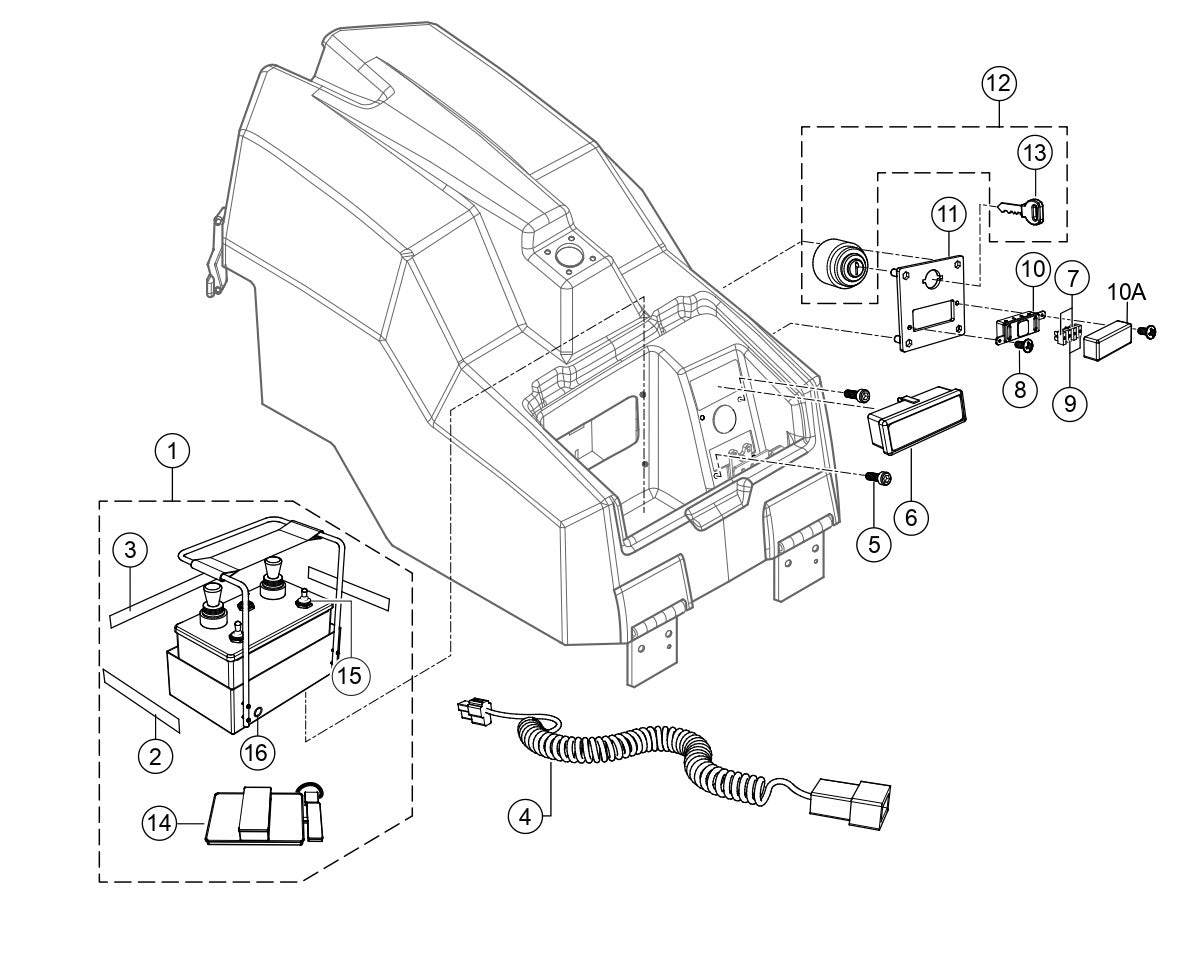 12
13
11
10
7
10A
8
9
6
5
1
3
15
2
16
14
4