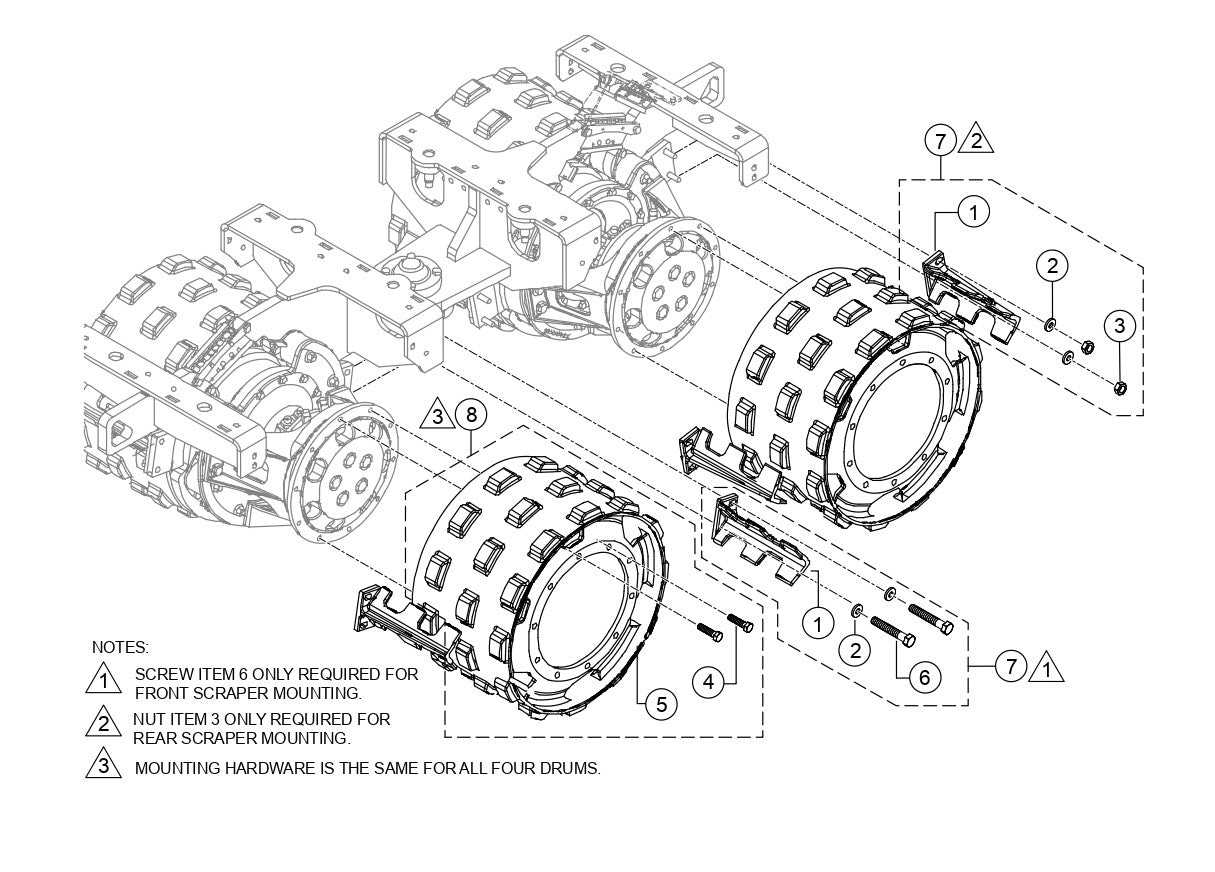 7 2

1

2

3

3 8

1

2

6

7 1

4

5

NOTES:

1 SCREW ITEM 6 ONLY REQUIRED FOR FRONT SCRAPER MOUNTING.

2 NUT ITEM 3 ONLY REQUIRED FOR REAR SCRAPER MOUNTING.

3 MOUNTING HARDWARE IS THE SAME FOR ALL FOUR DRUMS.