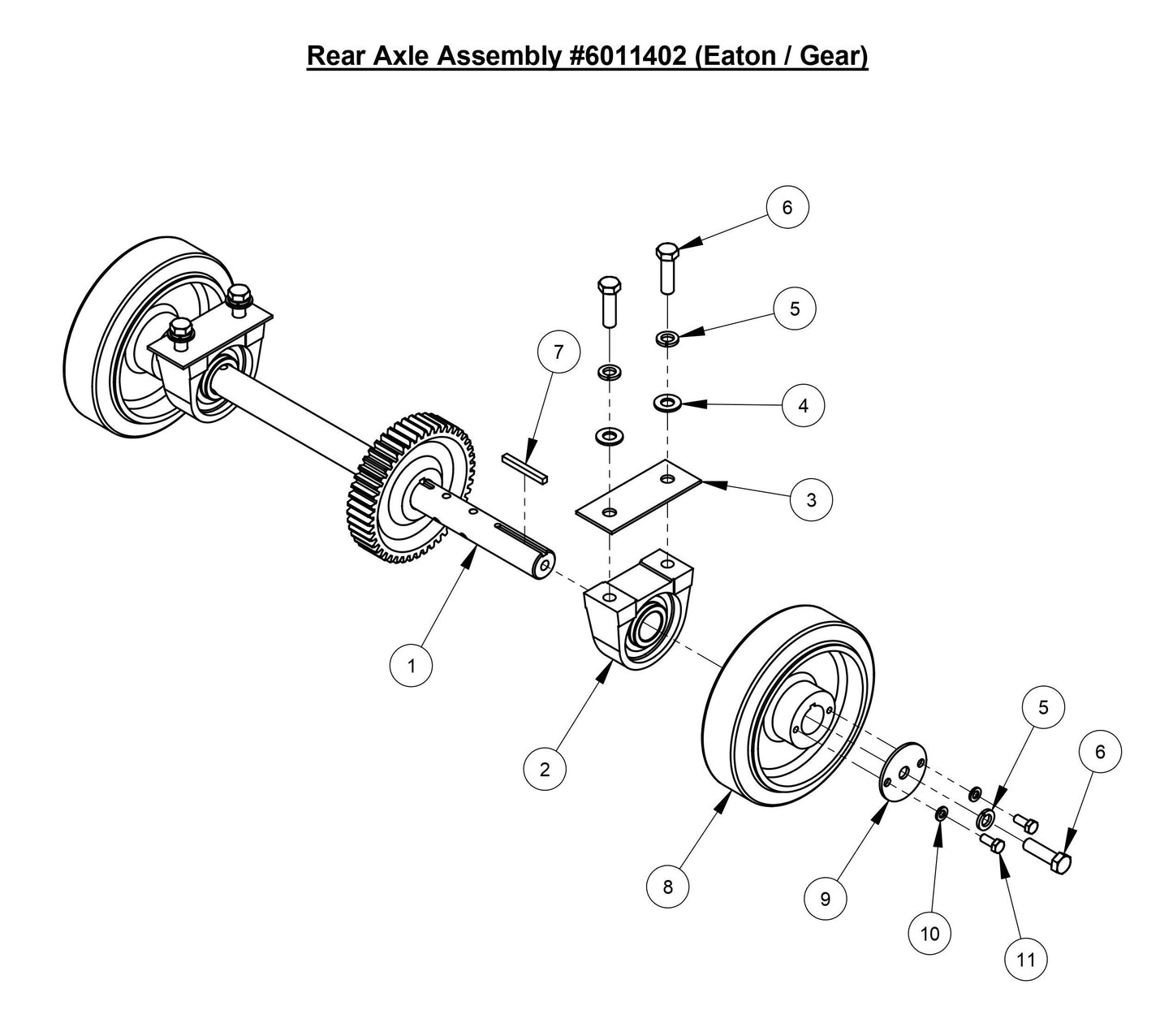 Rear Axle Assembly #6011402 (Eaton / Gear)

6
5
7
4
3
1
2
5
6
8
9
10
11