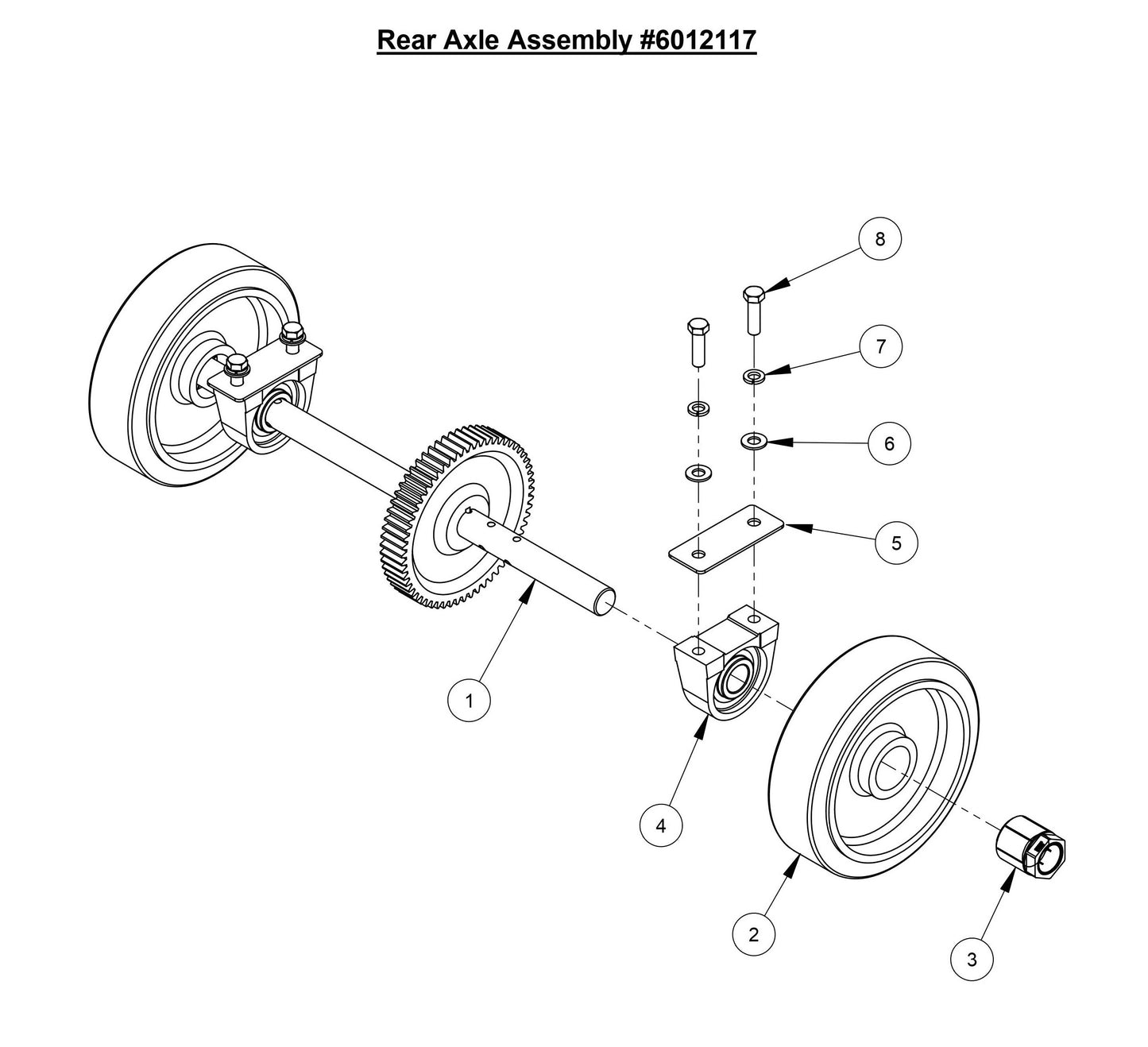 Rear Axle Assembly #6012117

8

7

6

5

1

4

2

3