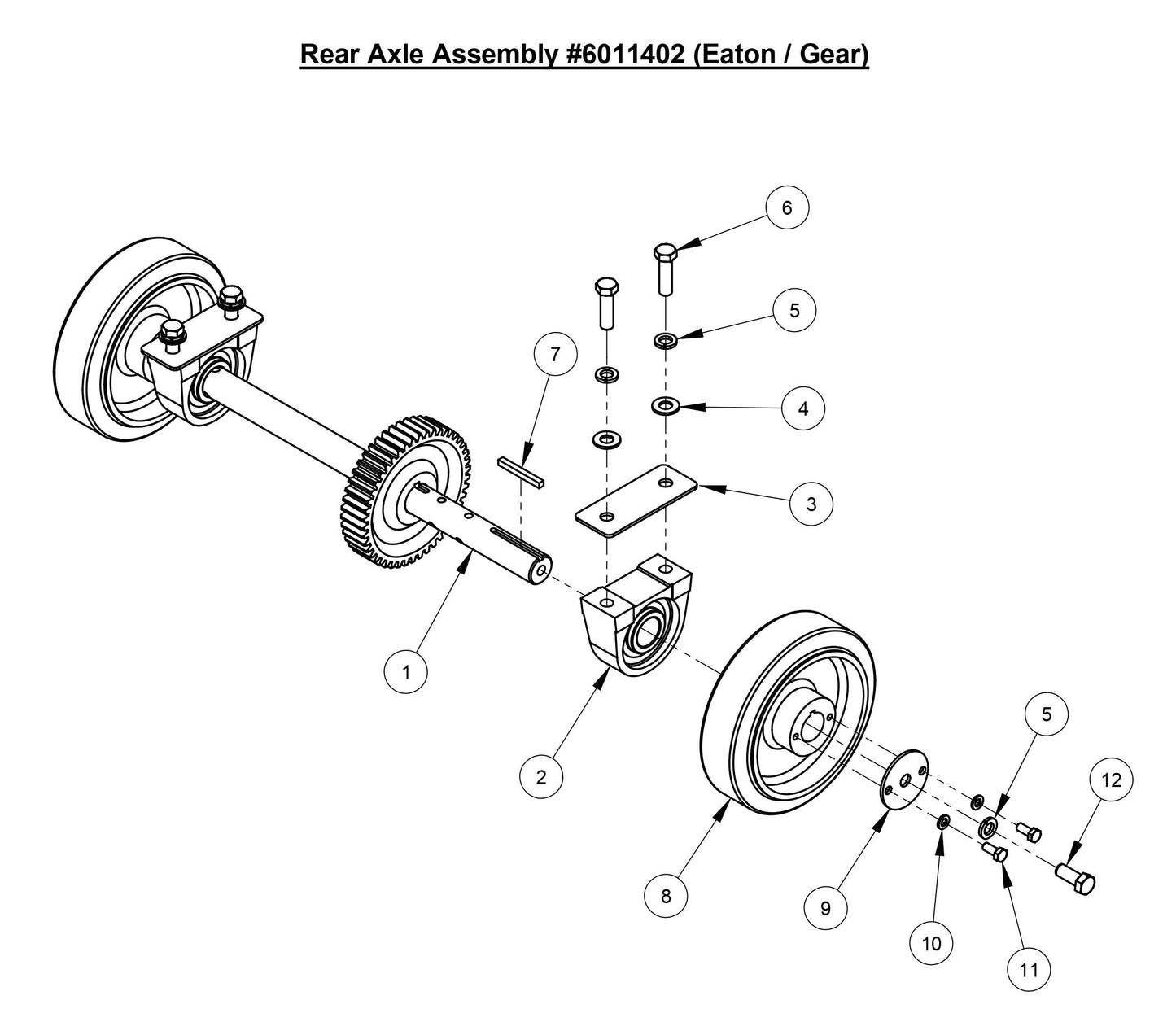 Rear Axle Assembly #6011402 (Eaton / Gear)

6

5

7

4

3

1

2

5

12

8

9

10

11