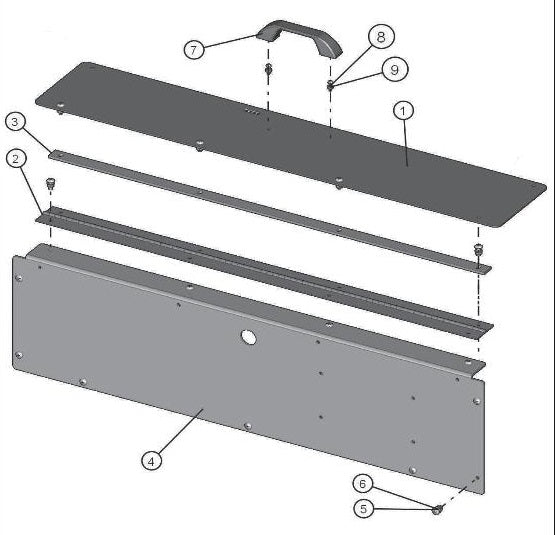 7
8
9
1
3
2
4
6
5