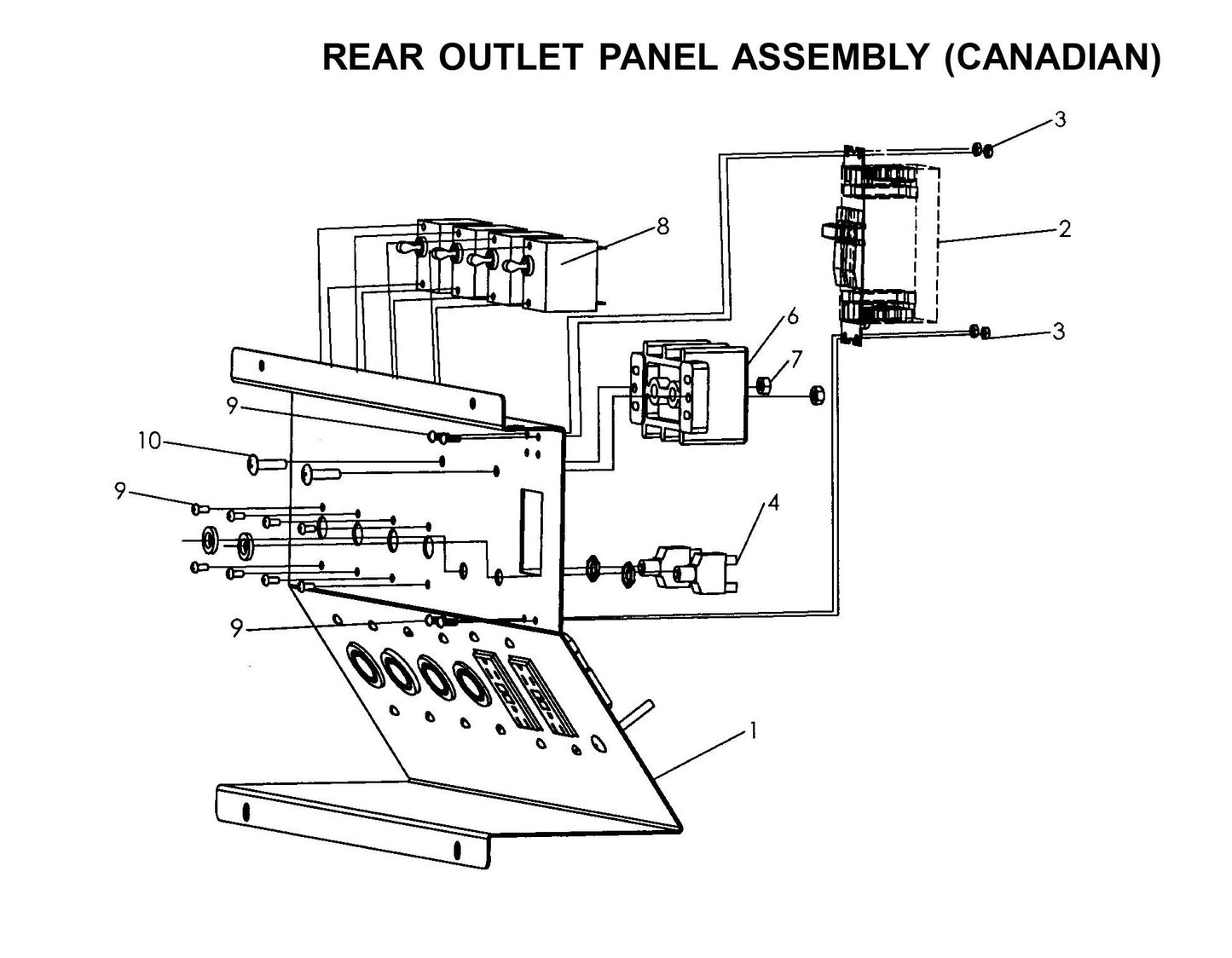 REAR OUTLET PANEL ASSEMBLY (CANADIAN)

3

2

8

3

6

7

9

10

9

4

9

1