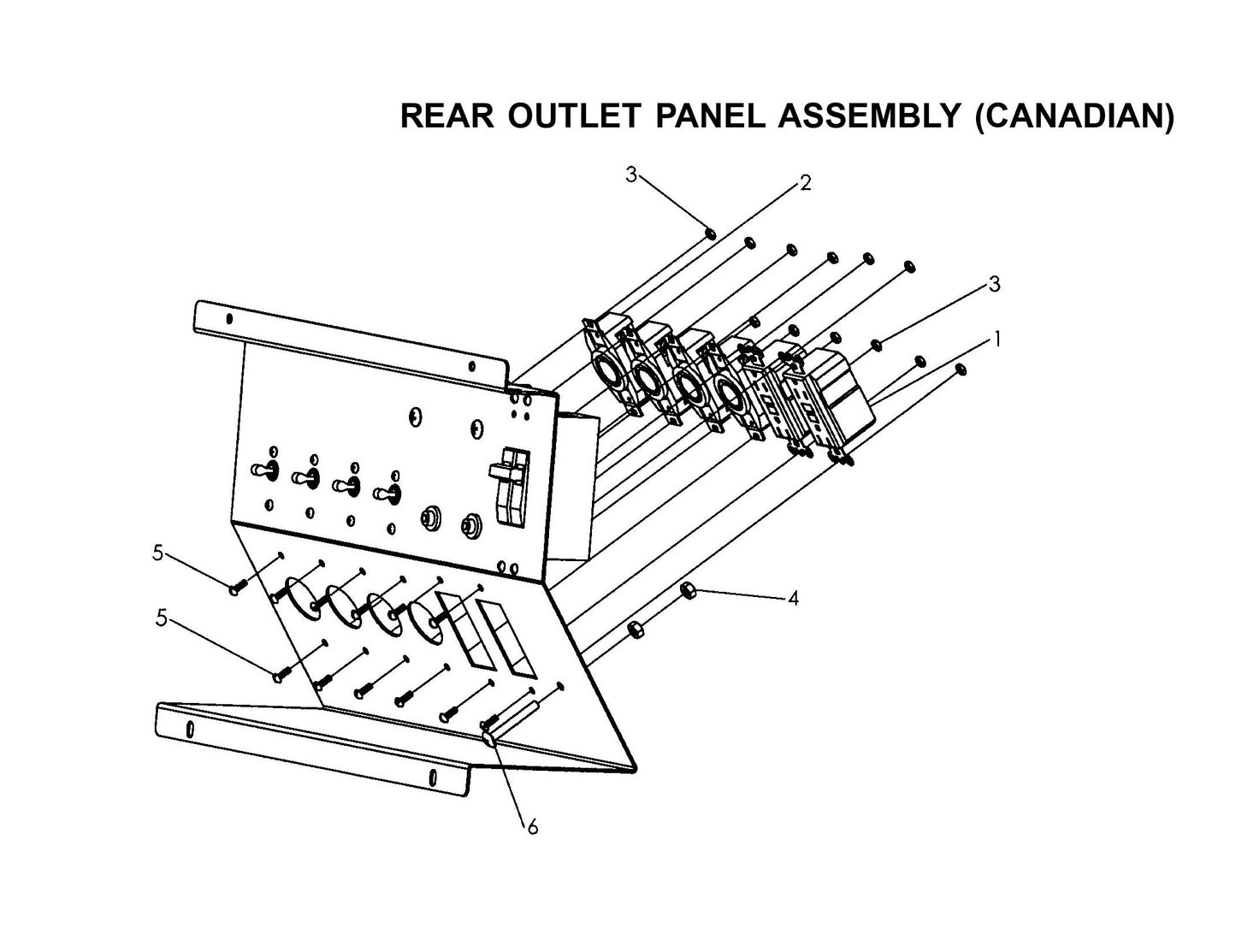 REAR OUTLET PANEL ASSEMBLY (CANADIAN)

3
2
3
1
5
5
4
6