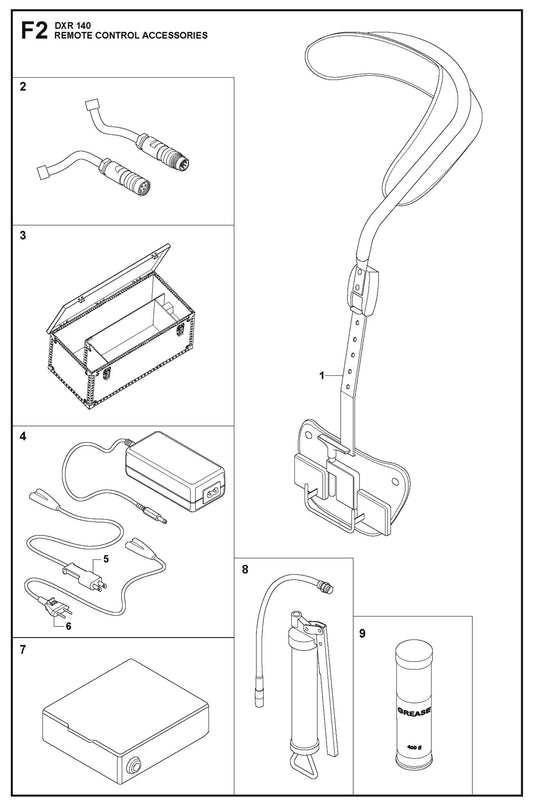 F2 DXR 140
REMOTE CONTROL ACCESSORIES

2

3

4

5

6

7

1

8

9

GREASE

400 g