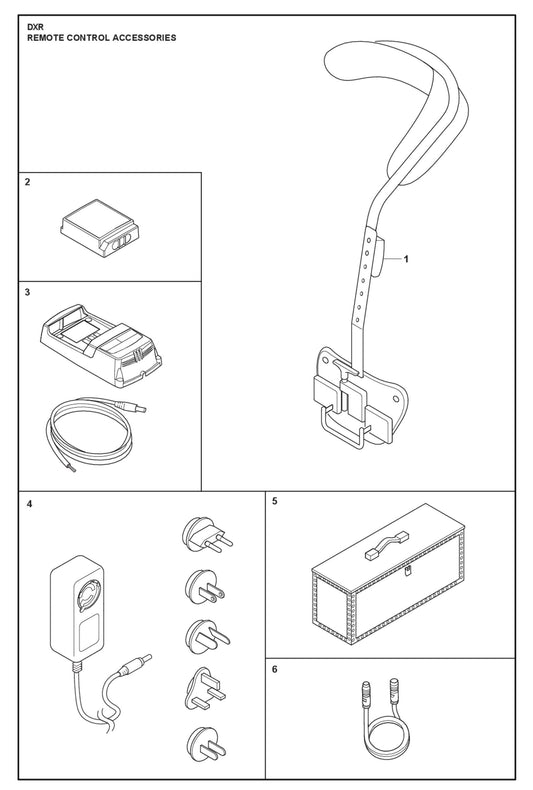 DXR
REMOTE CONTROL ACCESSORIES

1

2

3

4

5

6