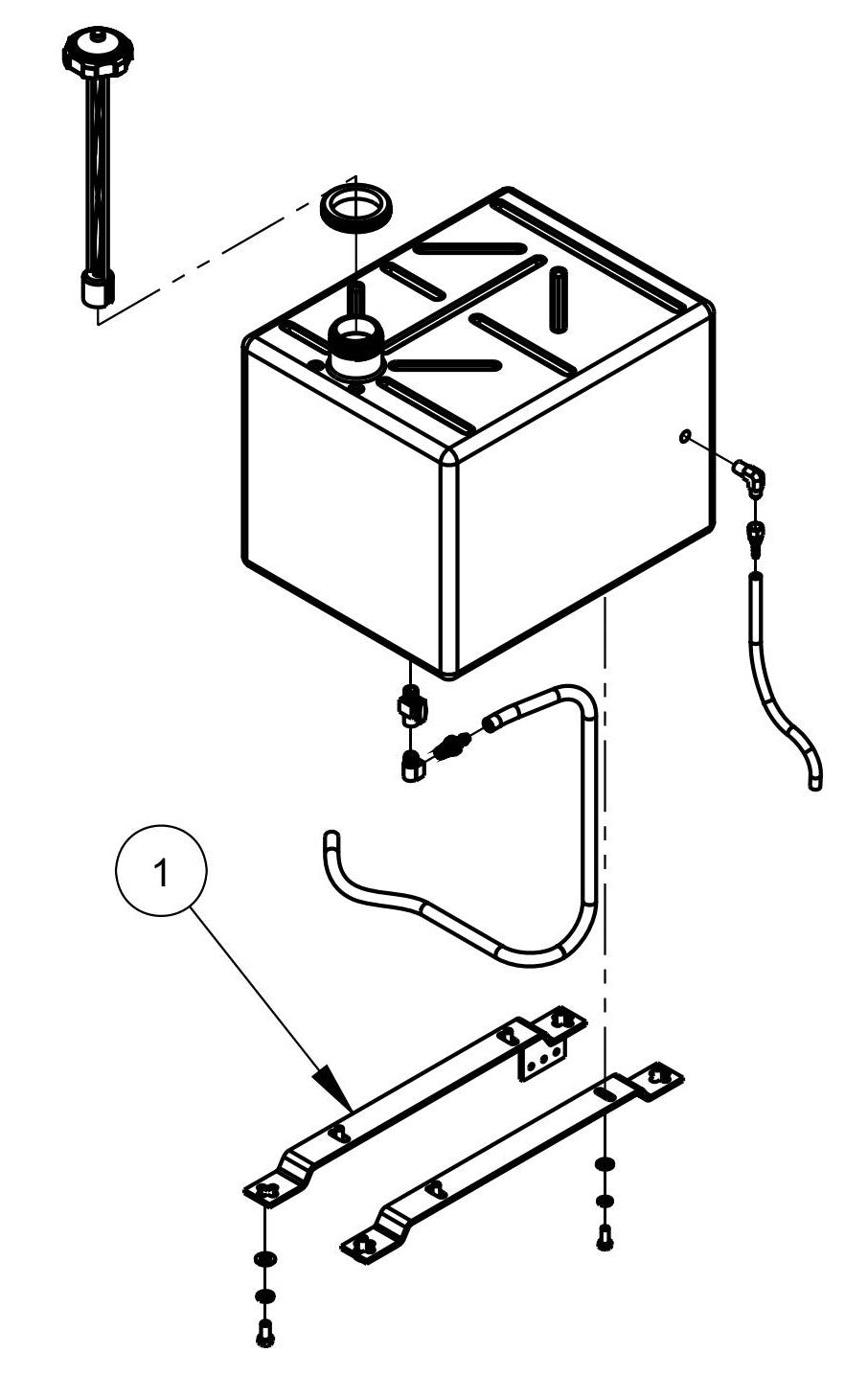 1