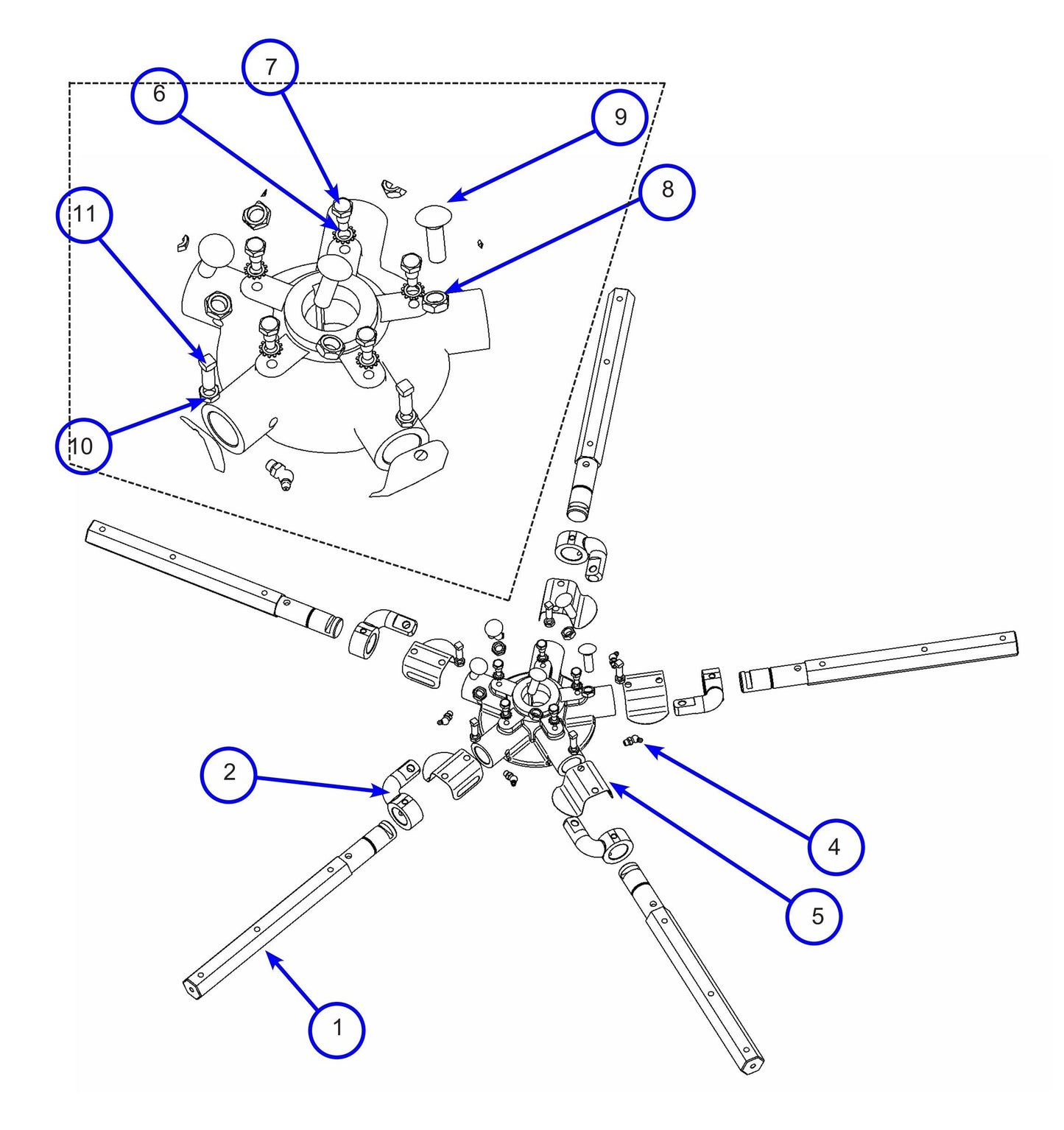 7
6
9
8
11
10
2
4
5
1