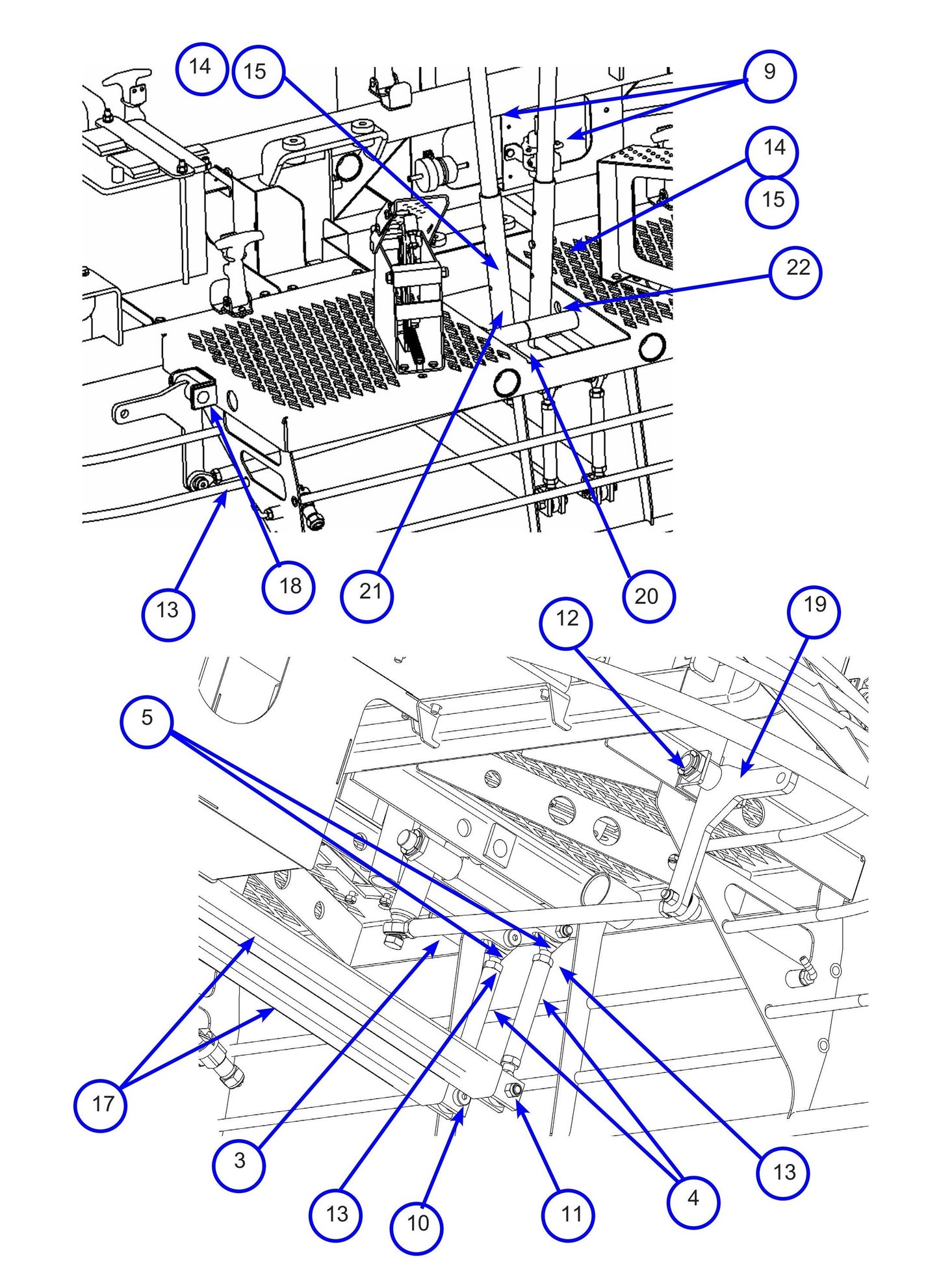 14
15
9
14
15
22
13
18
21
20
12
19
5
17
3
13
10
11
4
13