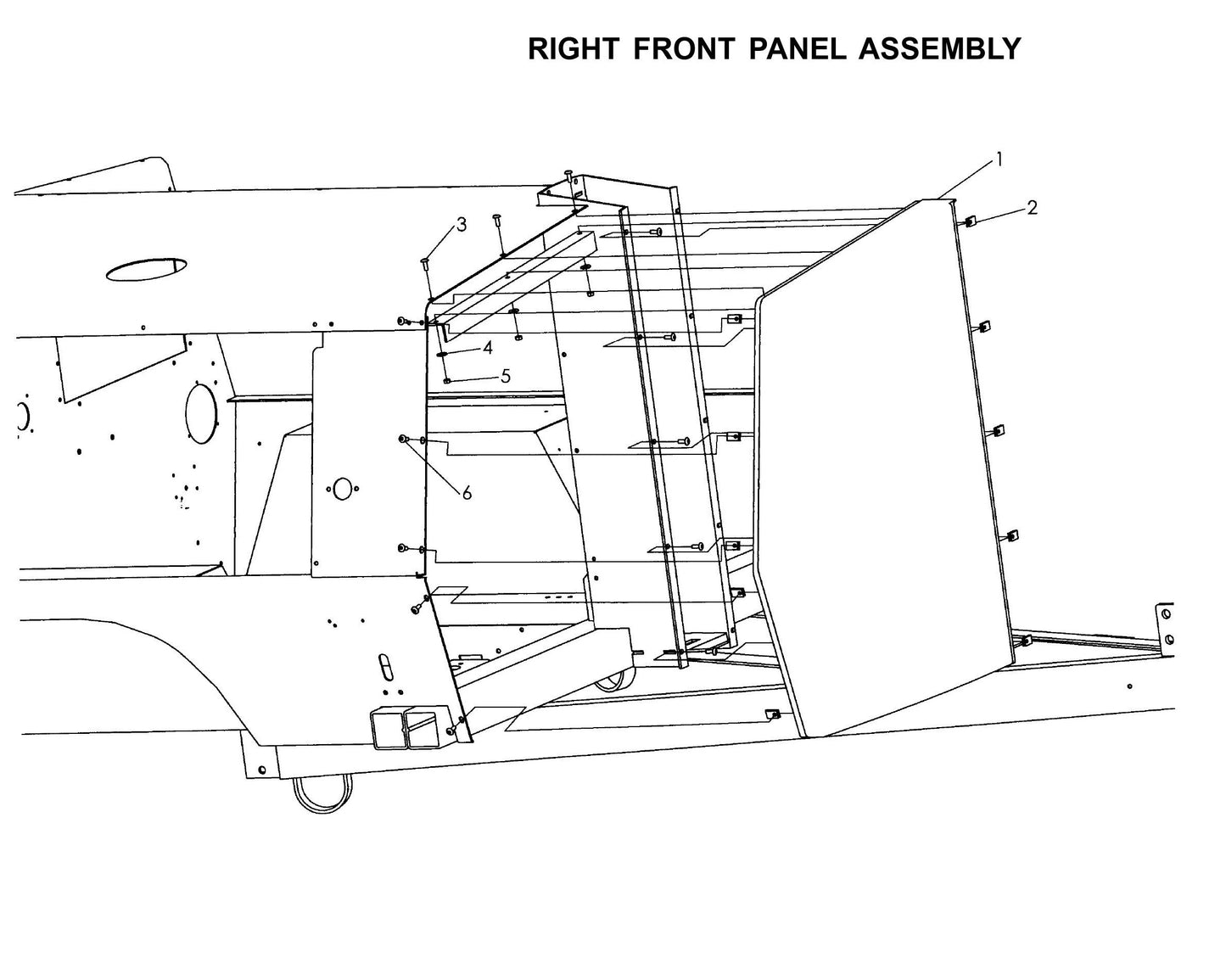 RIGHT FRONT PANEL ASSEMBLY

1
2
3
4
5
6