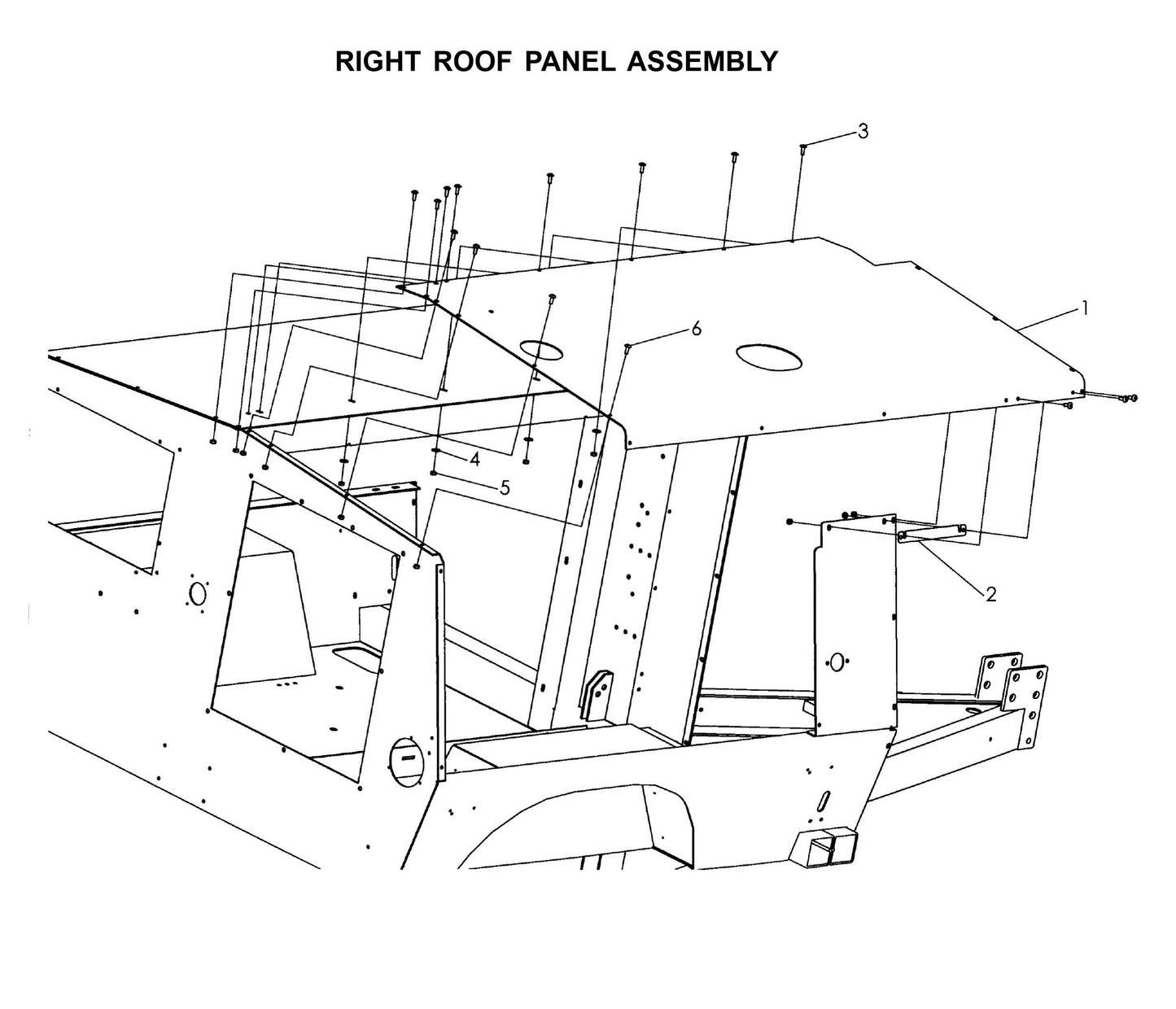 RIGHT ROOF PANEL ASSEMBLY

3

1

6

4

5

2