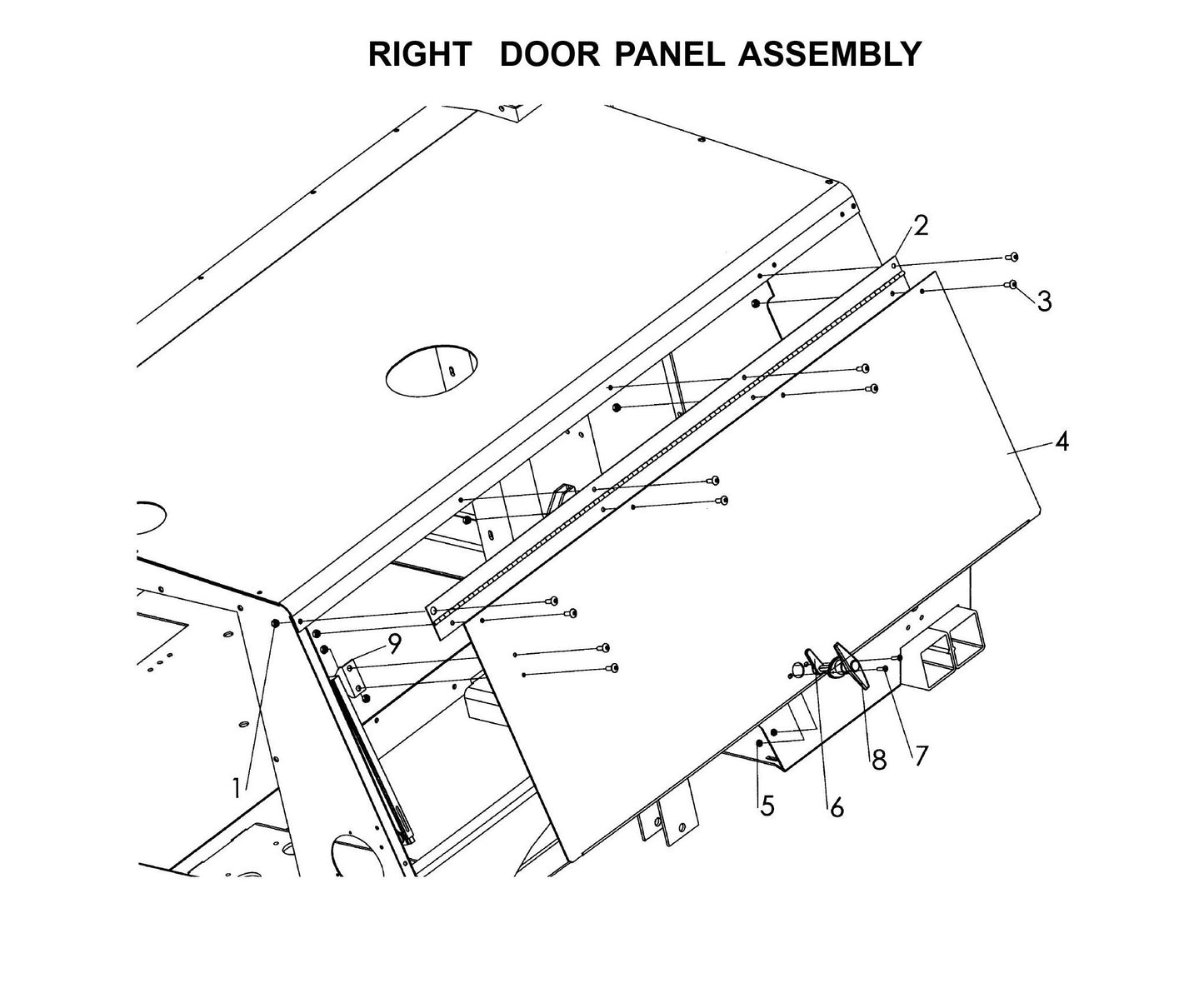 RIGHT DOOR PANEL ASSEMBLY

2
3
4
9
1
5
6
8
7