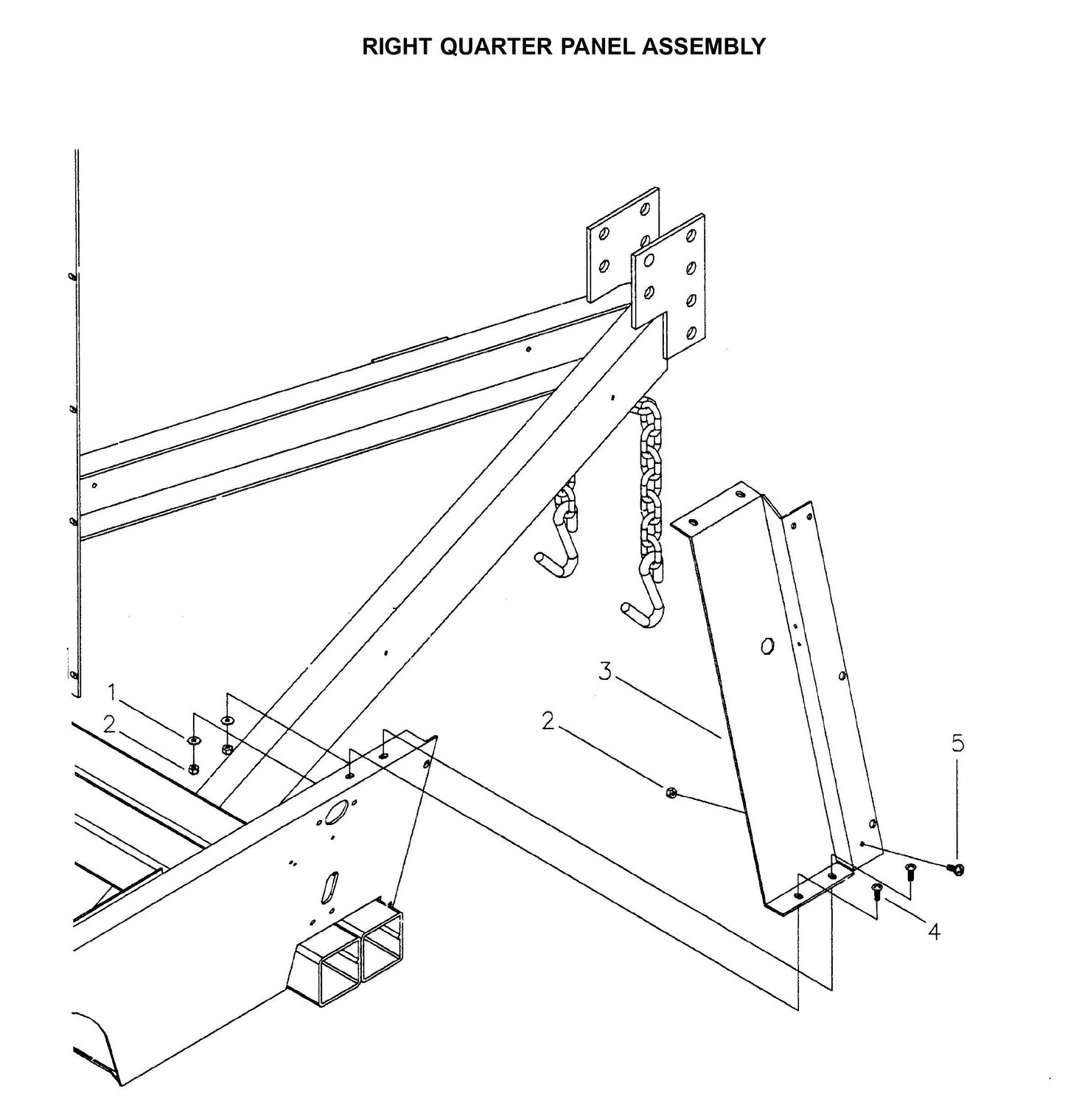 RIGHT QUARTER PANEL ASSEMBLY

1
2
3
2
5
4