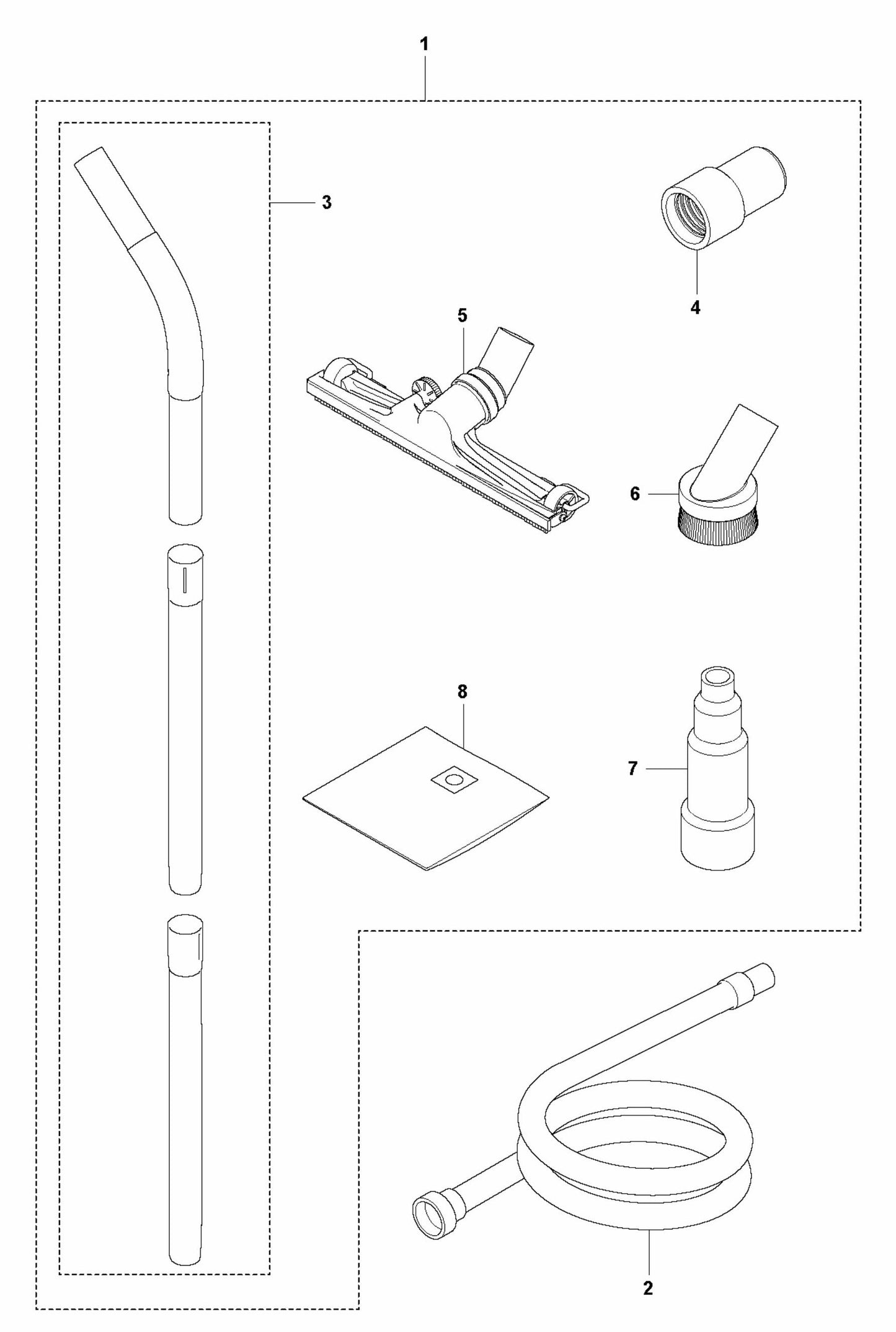 1
3
4
5
6
8
7
2