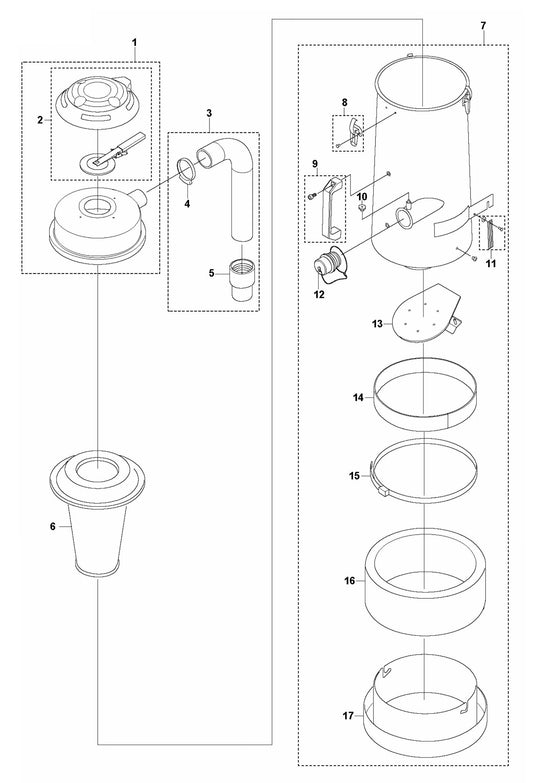 1
2
3
4
5
6
7
8
9
10
11
12
13
14
15
16
17