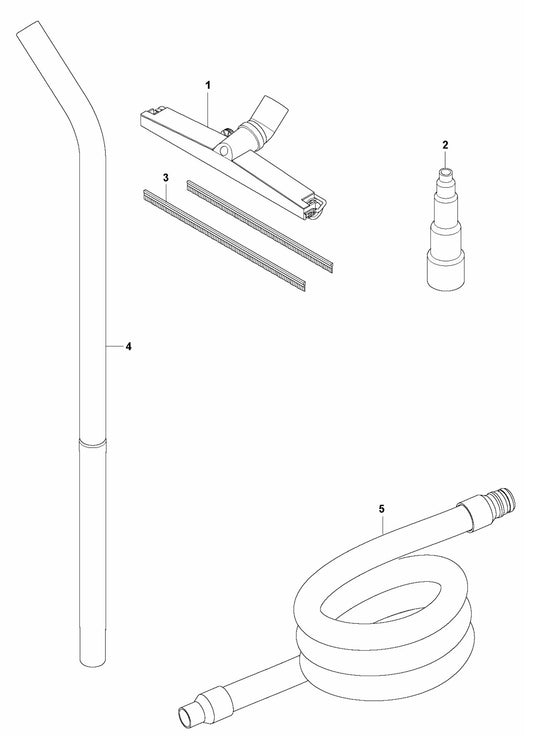 1
2
3
4
5