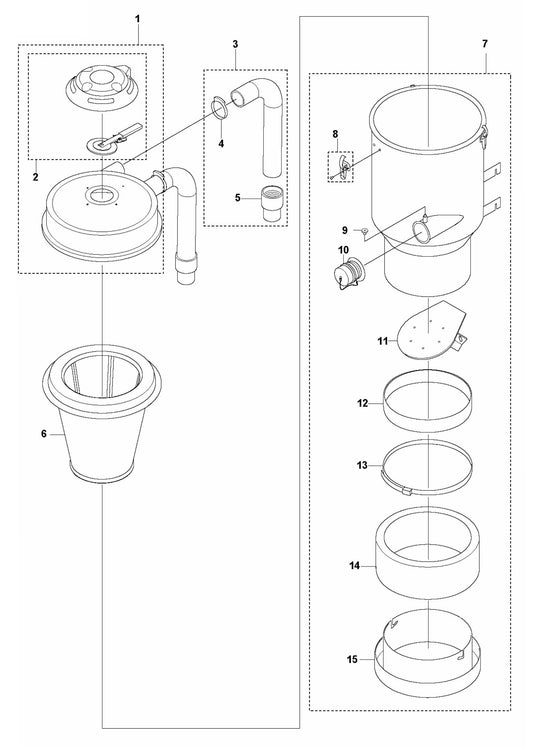 1
2
3
4
5
6
7
8
9
10
11
12
13
14
15