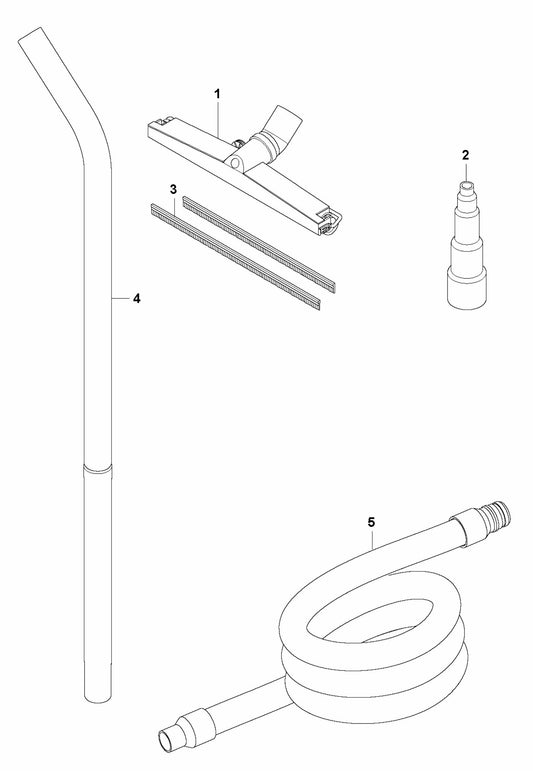 1
2
3
4
5