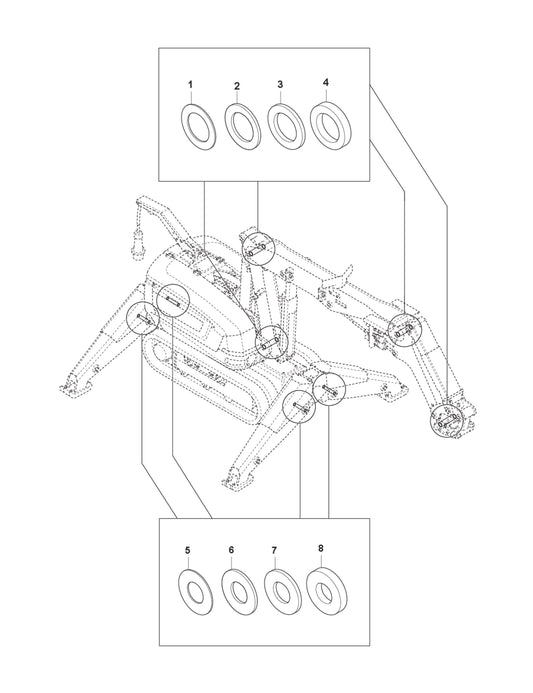 1
2
3
4
5
6
7
8