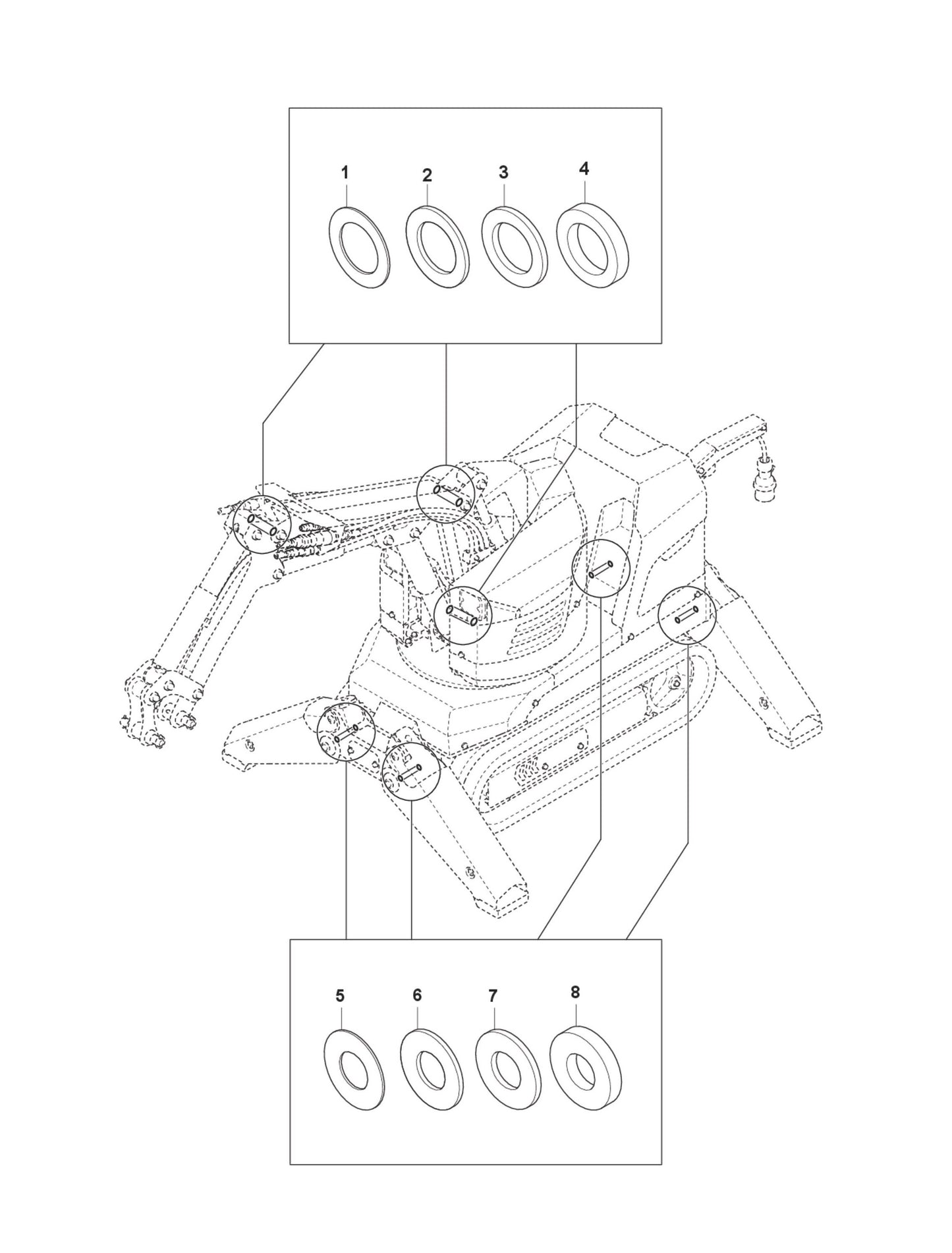 1
2
3
4

5
6
7
8