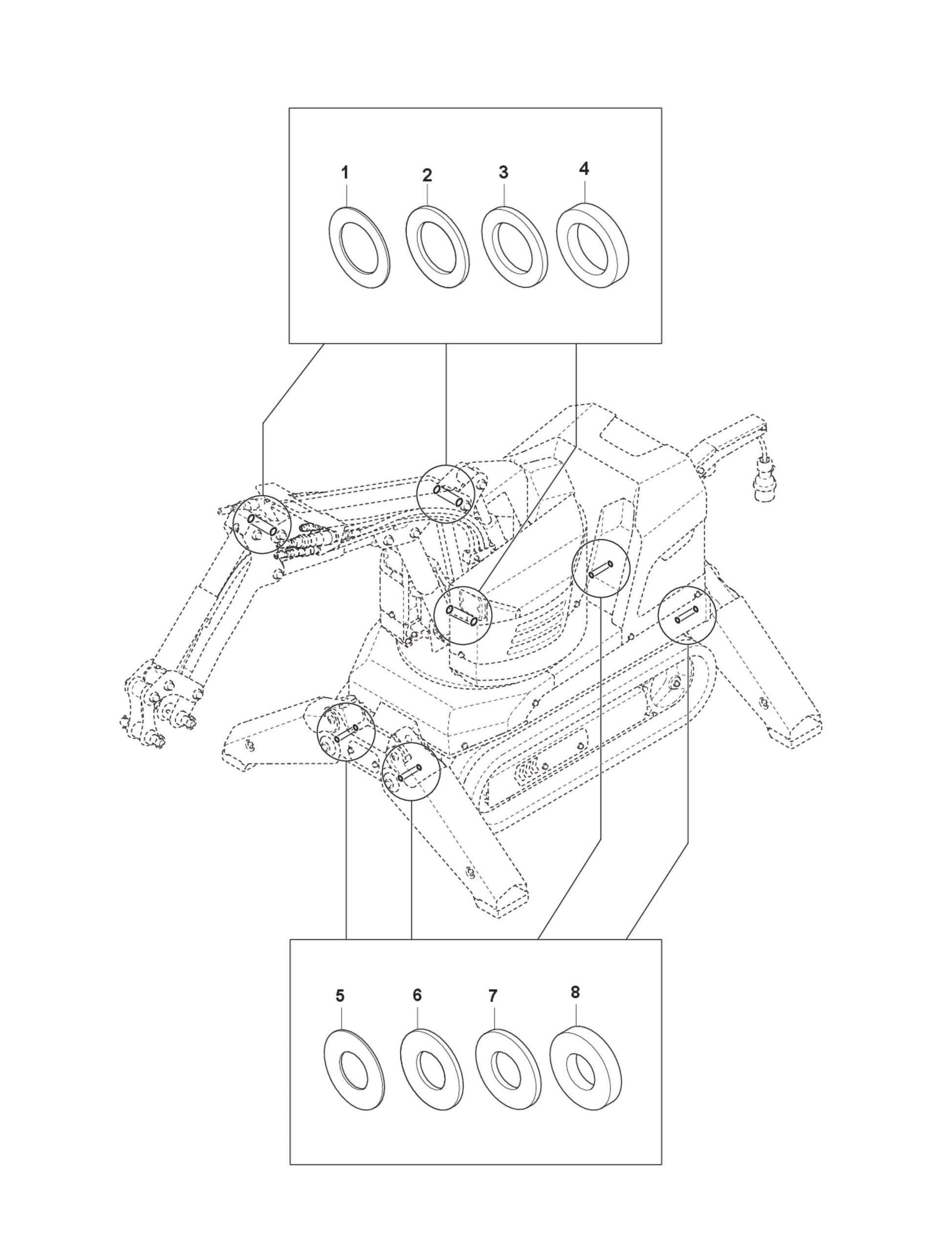 1 2 3 4

5 6 7 8