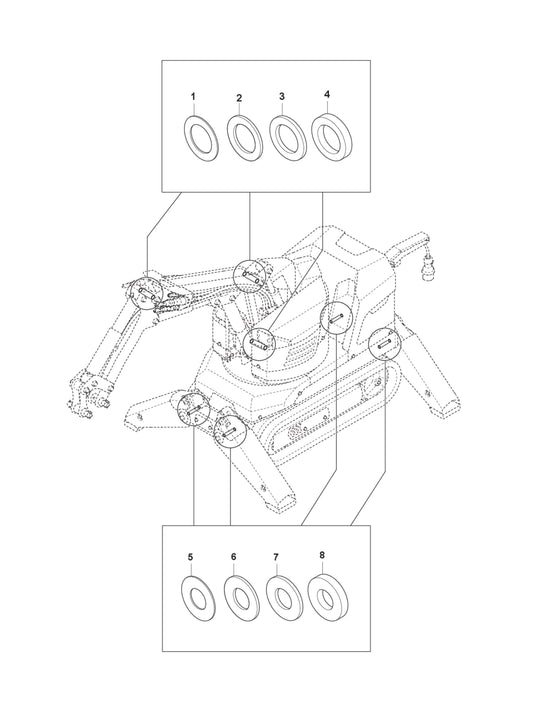 1 2 3 4

5 6 7 8