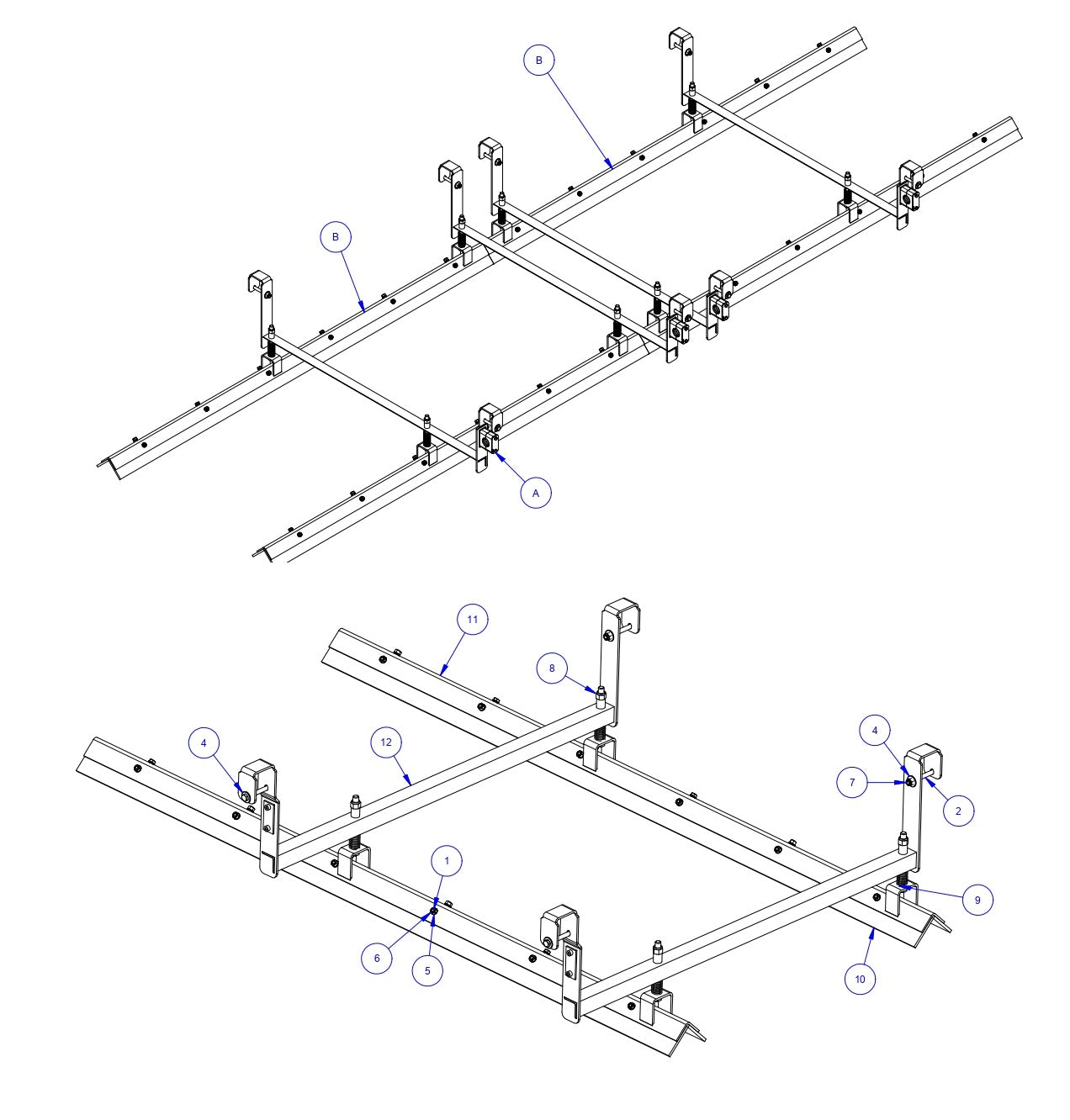 B
B
A
11
8
4
12
4
7
2
1
9
6
5
10