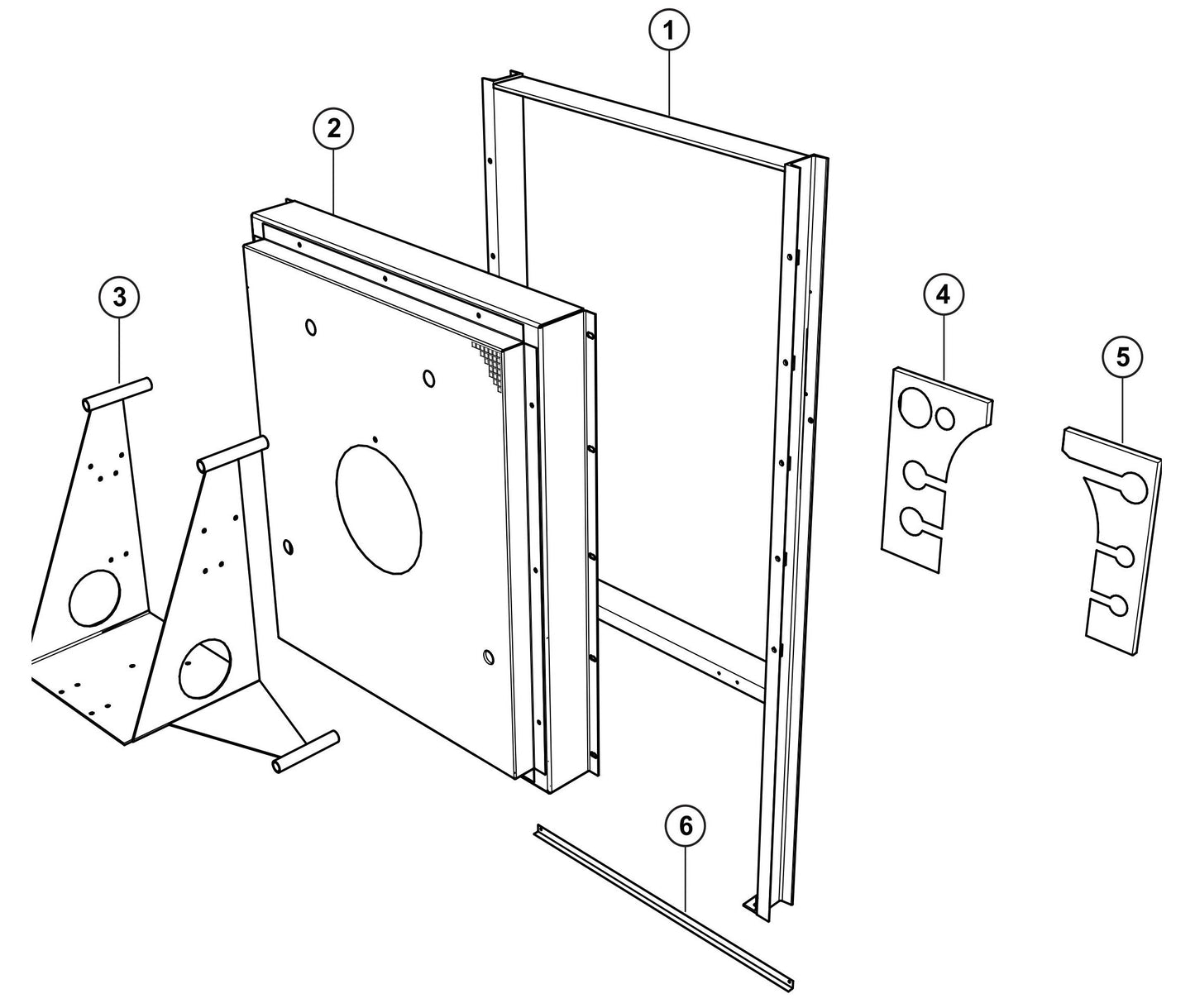 1

2

3

4

5

6