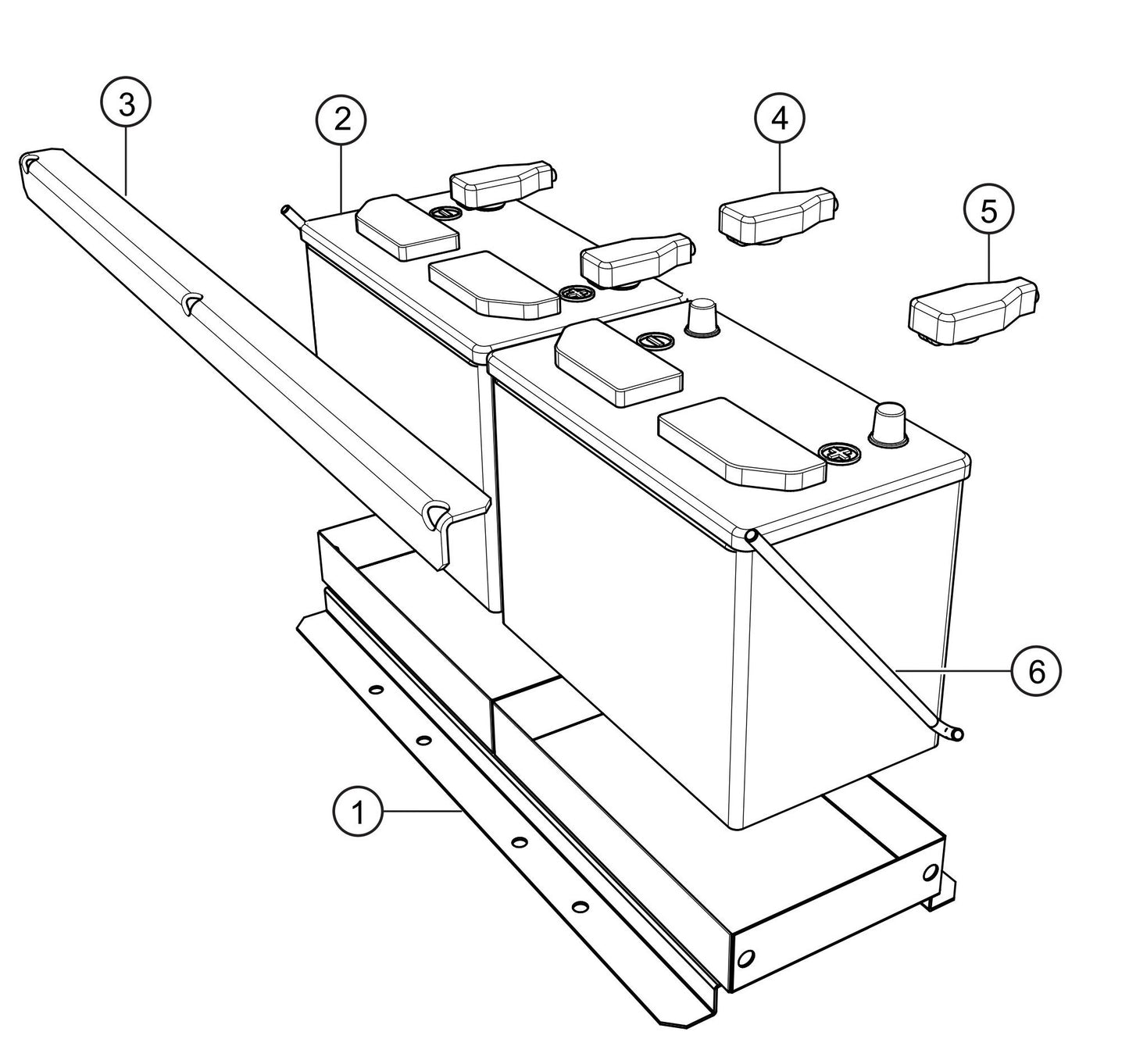 3
2
4
5
6
1