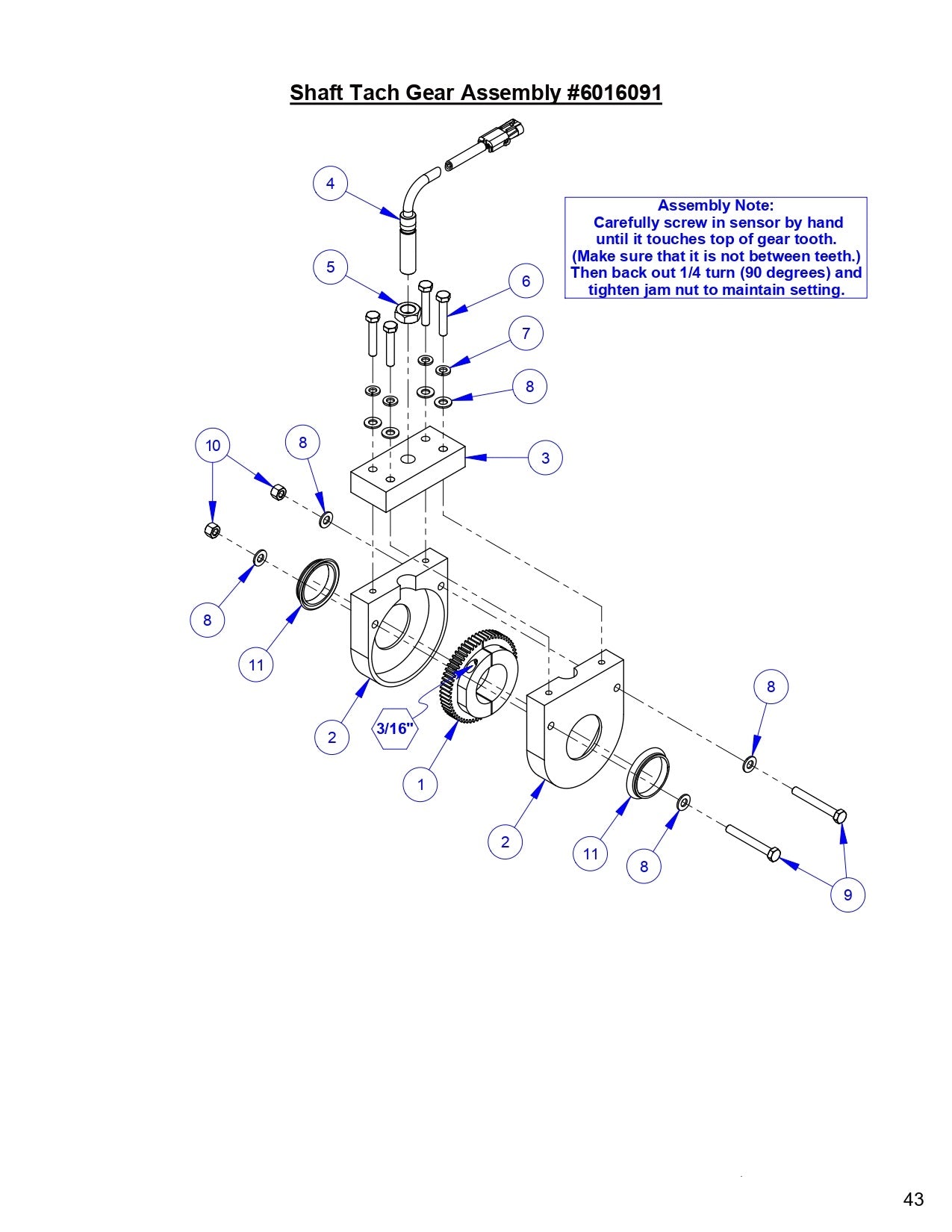 Shaft Tach Gear Assembly #6016091

Assembly Note:
Carefully screw in sensor by hand until it touches top of gear tooth. (Make sure that it is not between teeth.) Then back out 1/4 turn (90 degrees) and tighten jam nut to maintain setting.

4

5

6

7

8

10

8

3

8

11

2

3/16"

1

8

2

11

8

9

43