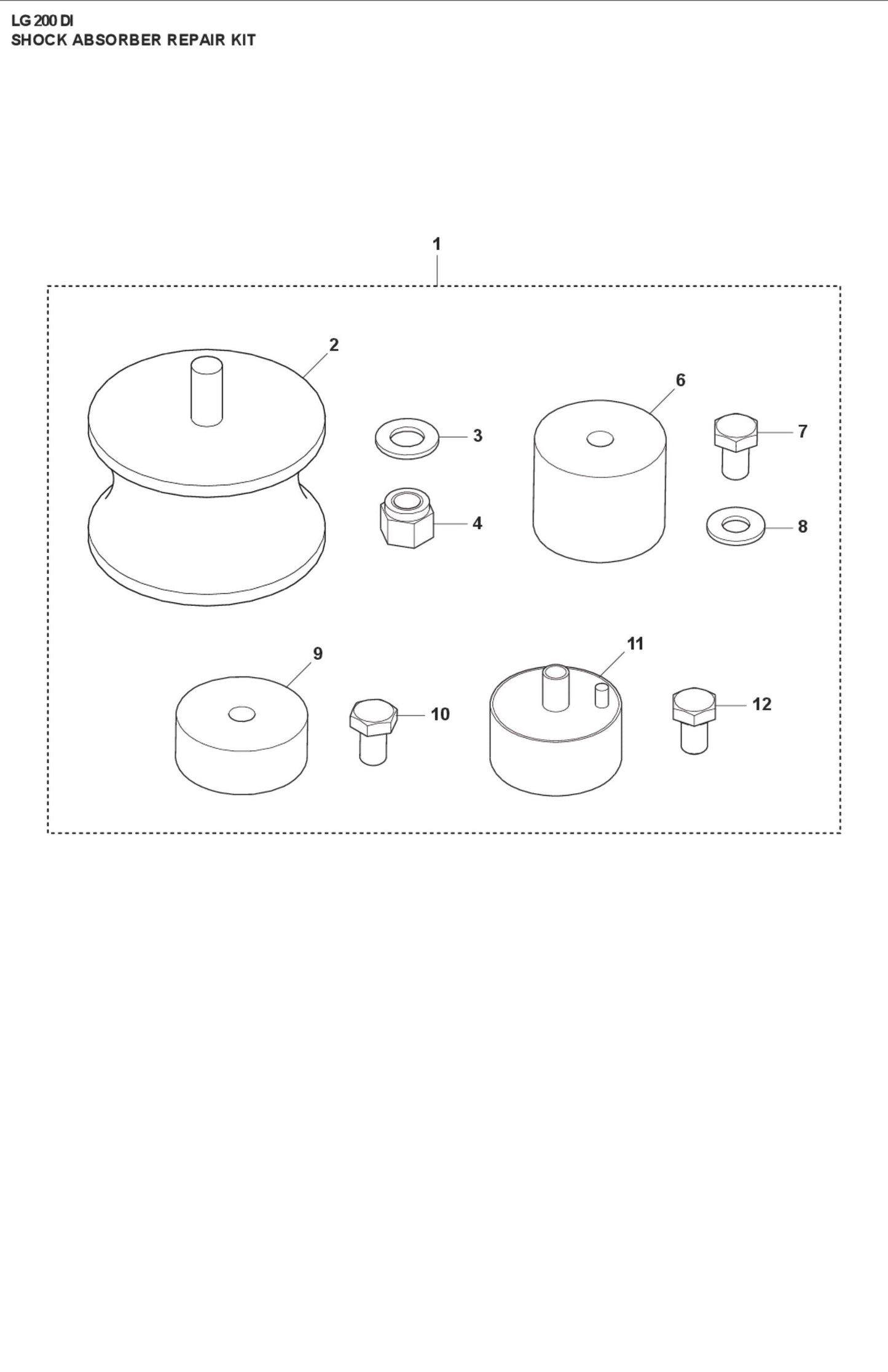 LG 200 DI
SHOCK ABSORBER REPAIR KIT

1

2

3

4

6

7

8

9

10

11

12