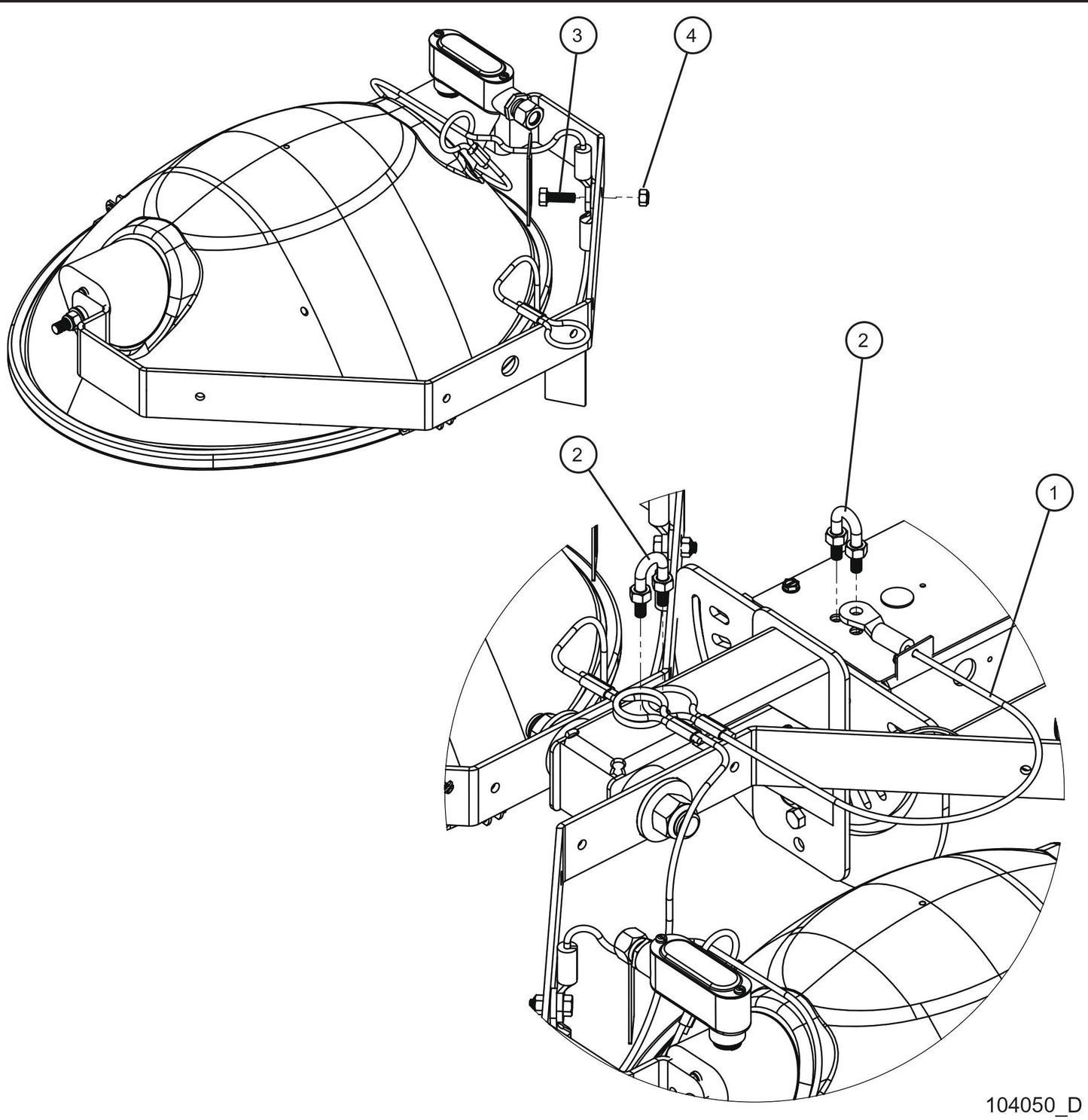 3
4
2
2
1
104050_D