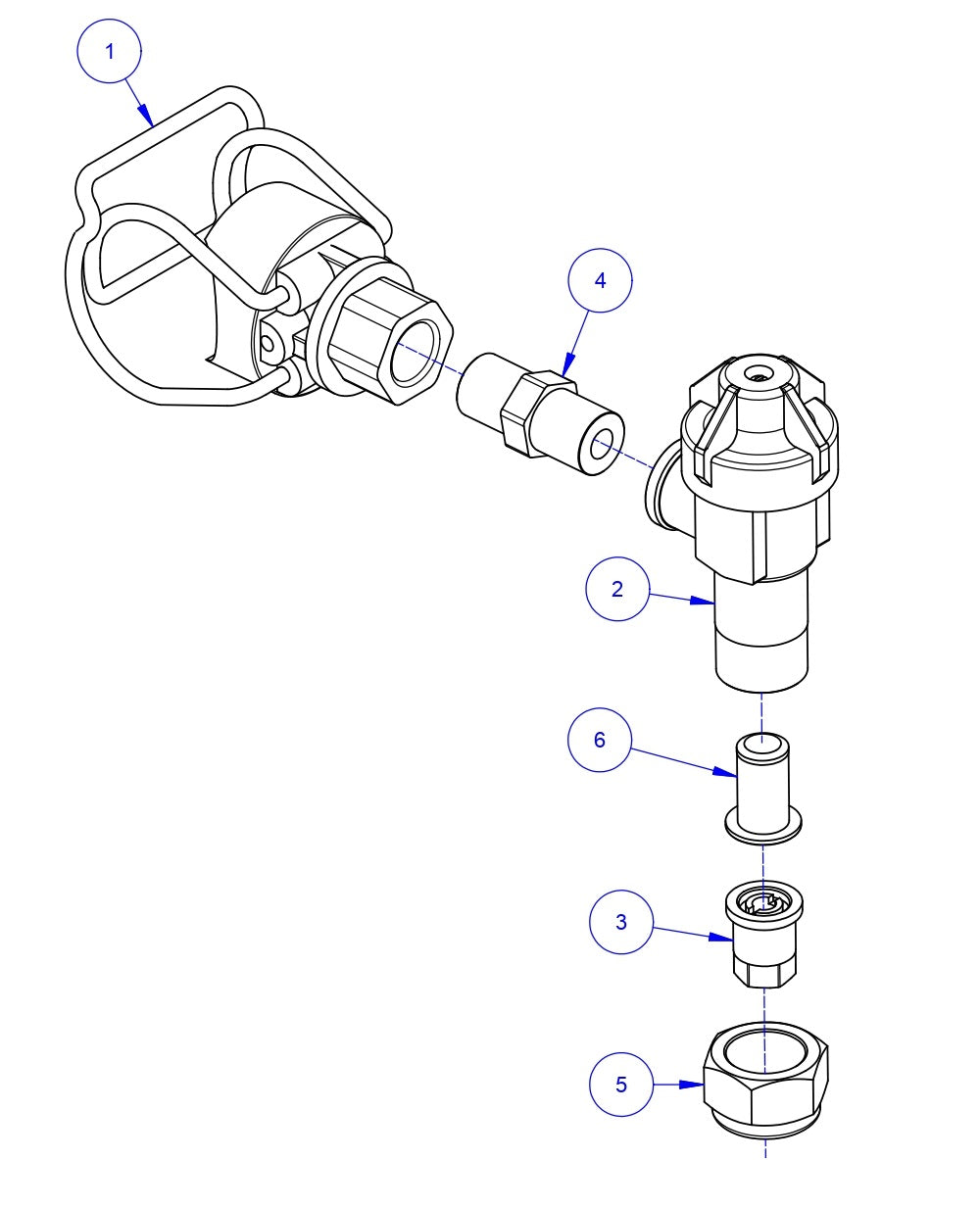 1

4

2

6

3

5