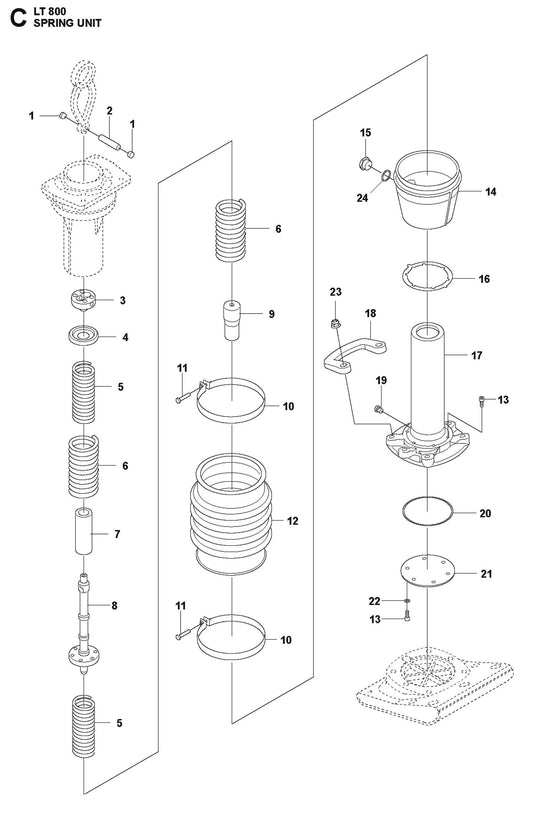 C LT 800
SPRING UNIT

1
2
1
3
4
5
6
7
8
5
6
9
11
10
12
11
10
15
24
14
16
23
18
17
19
13
20
21
22
13