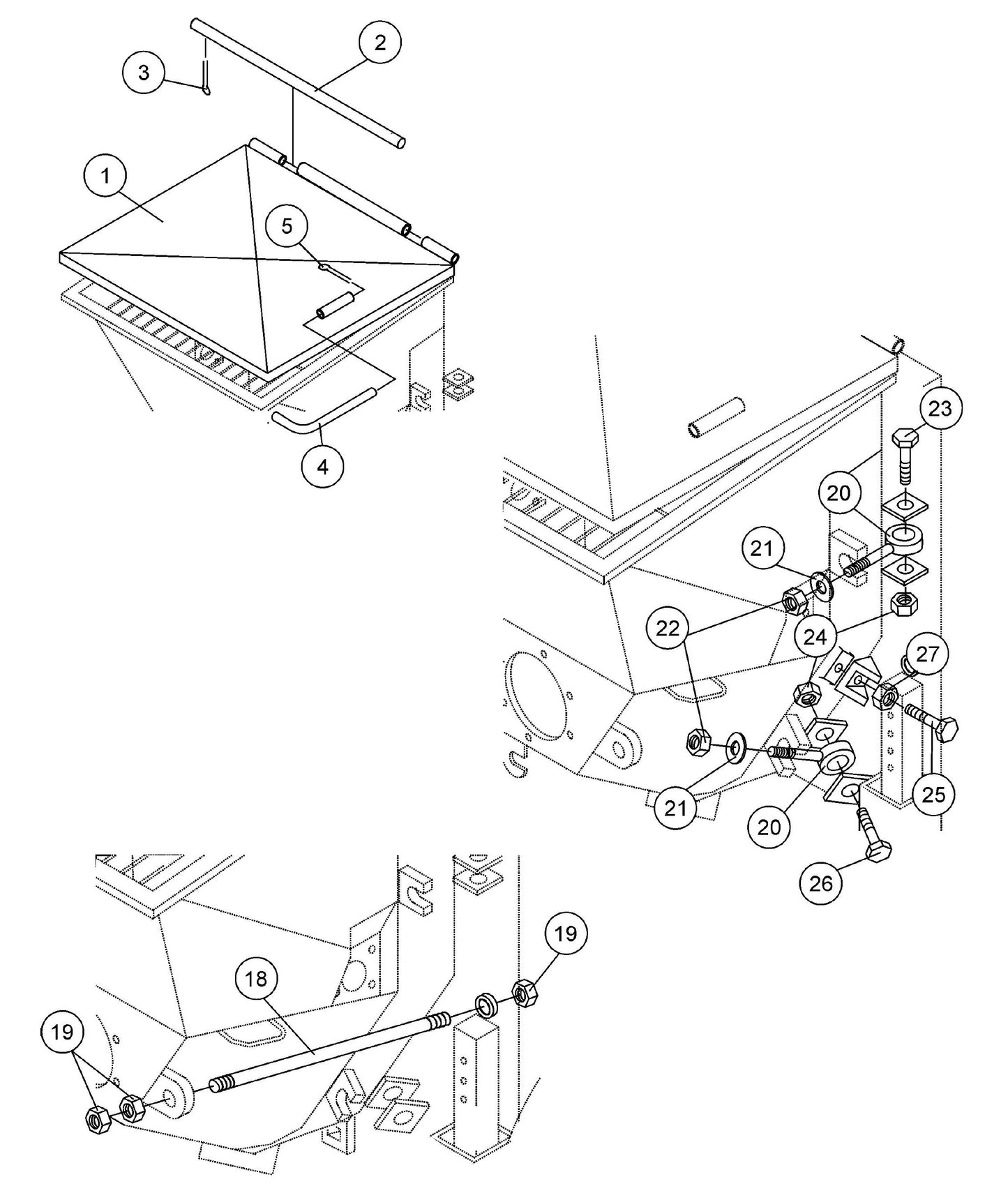 2
3
1
5
4
23
20
21
22
24
27
21
20
25
26
19
18
19