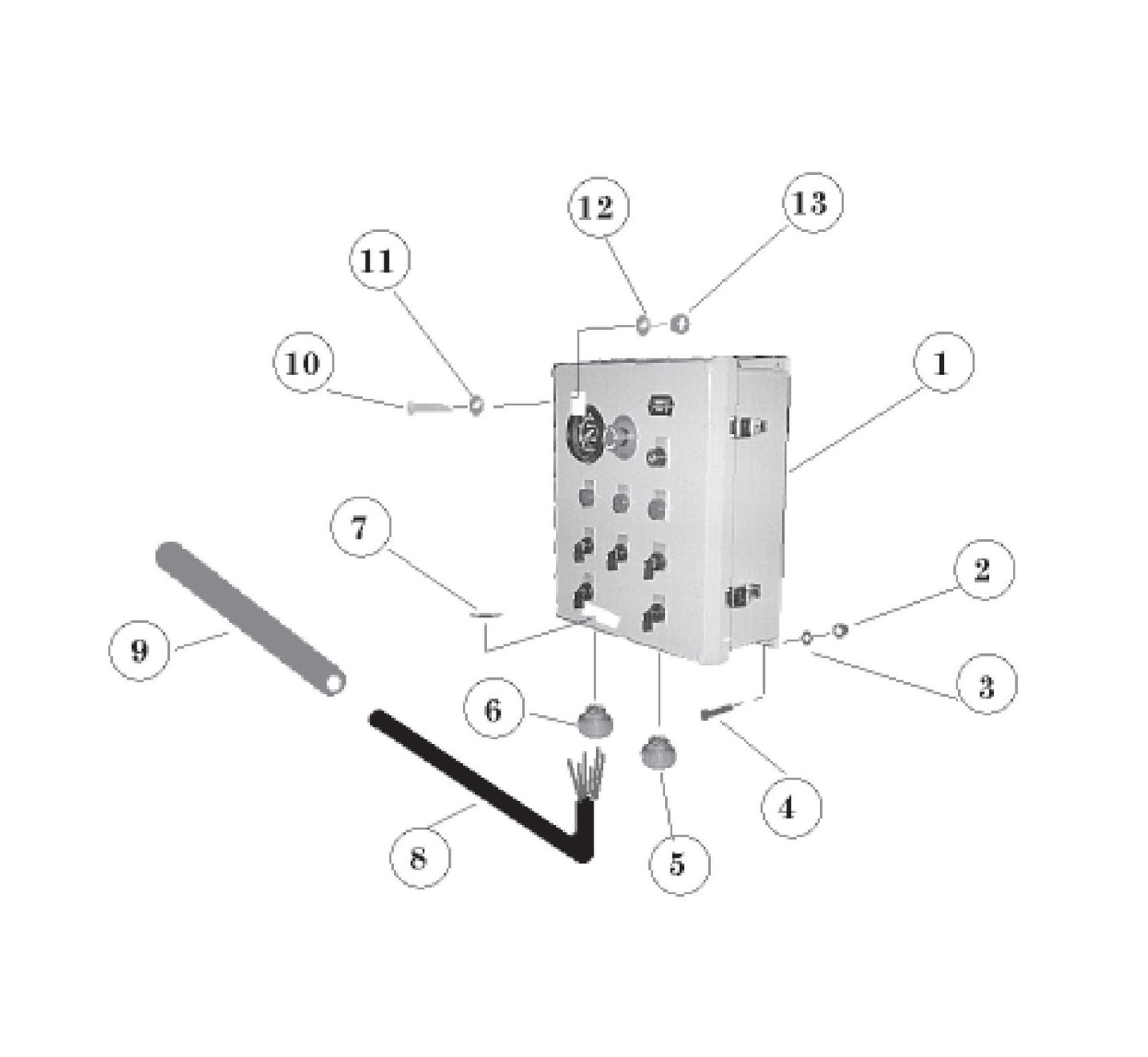 12
13
11
10
1
7
2
9
3
6
4
8
5