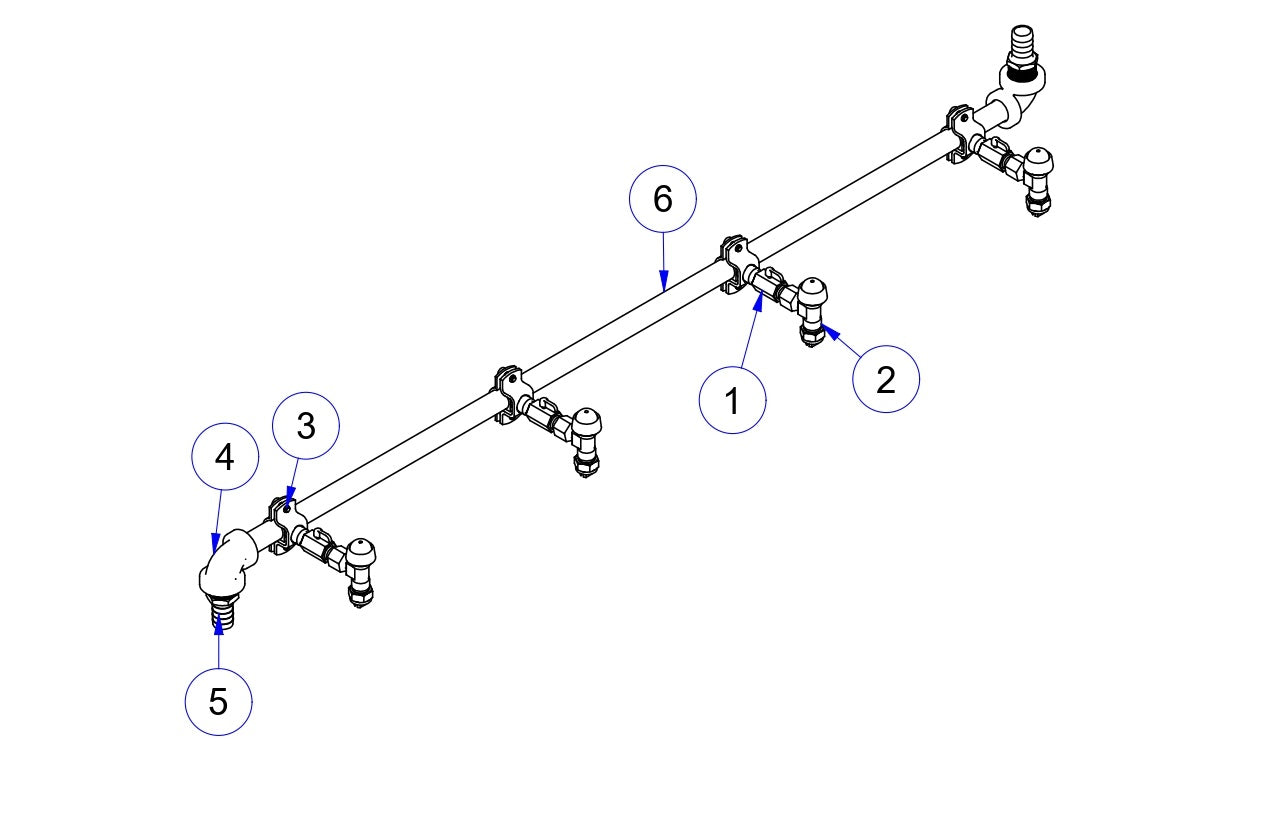 6

1

2

3

4

5