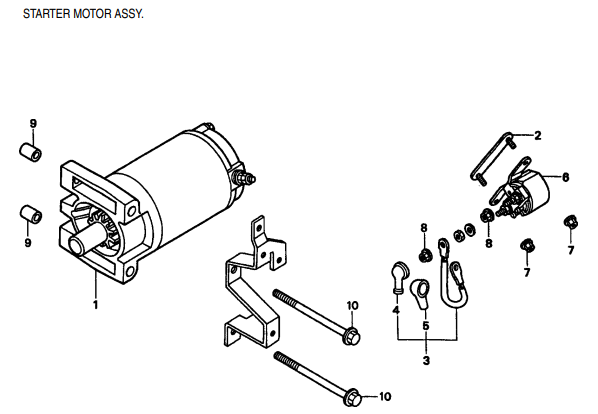 STARTER MOTOR ASSY.

9
9
1
2
6
8
8
7
7
4
5
3
10
10