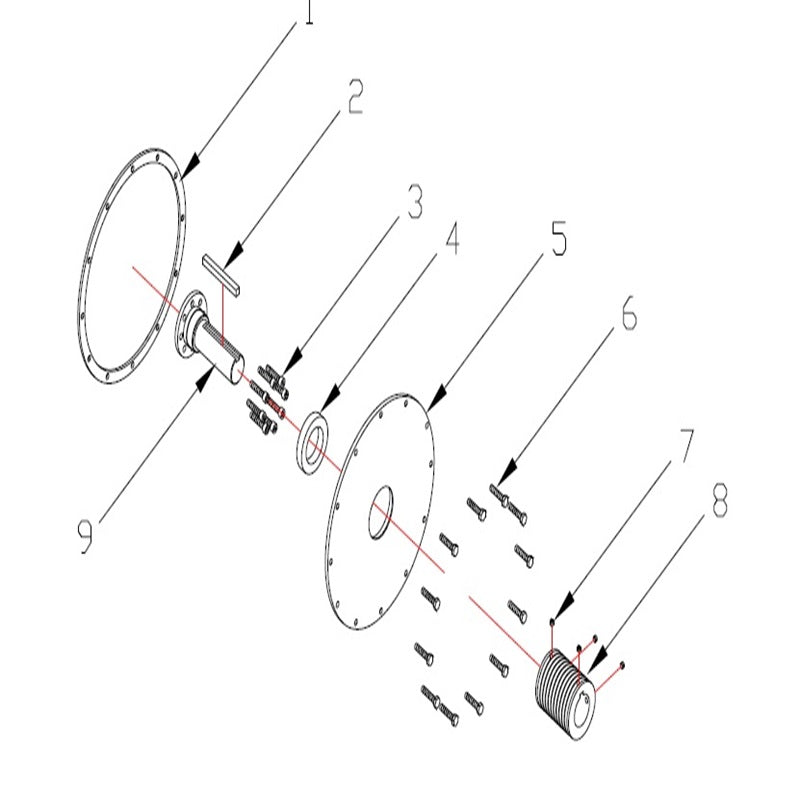 1
2
3
4
5
6
7
8
9