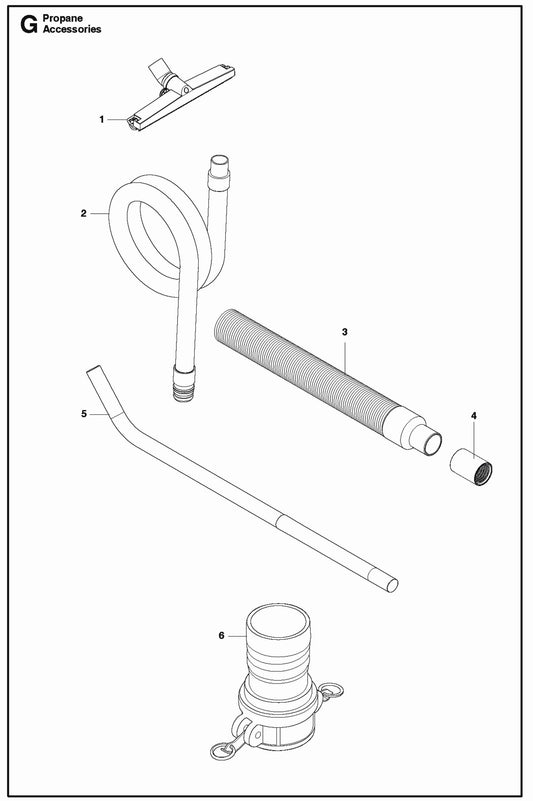 G Propane Accessories

1

2

3

4

5

6