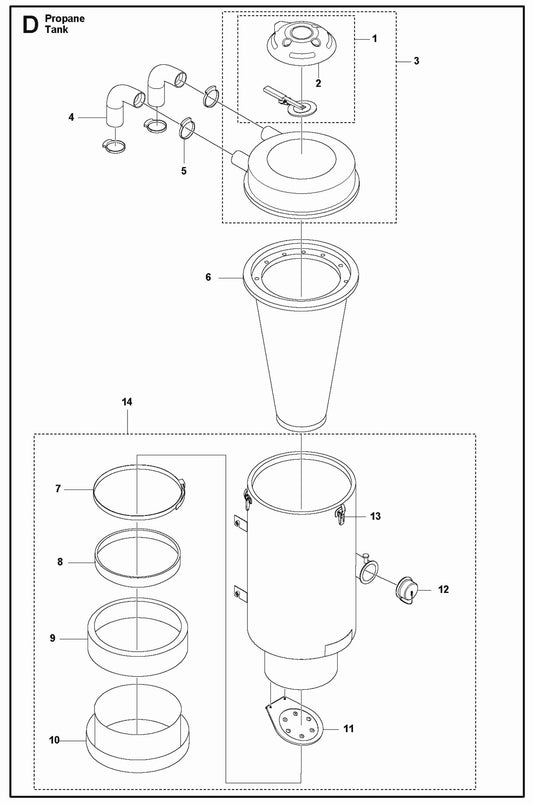 D Propane Tank

1
2
3
4
5
6
14
7
8
9
10
13
12
11