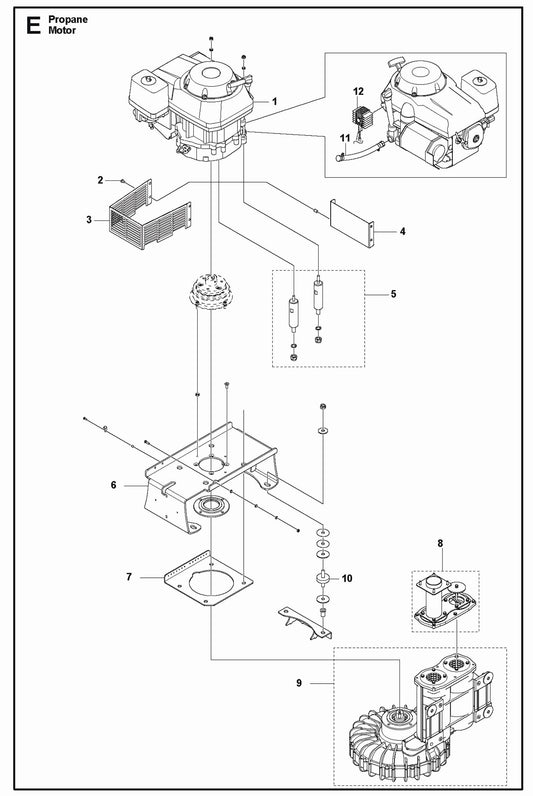 E Propane Motor

1
12
11
2
3
4
5
6
7
10
8
9