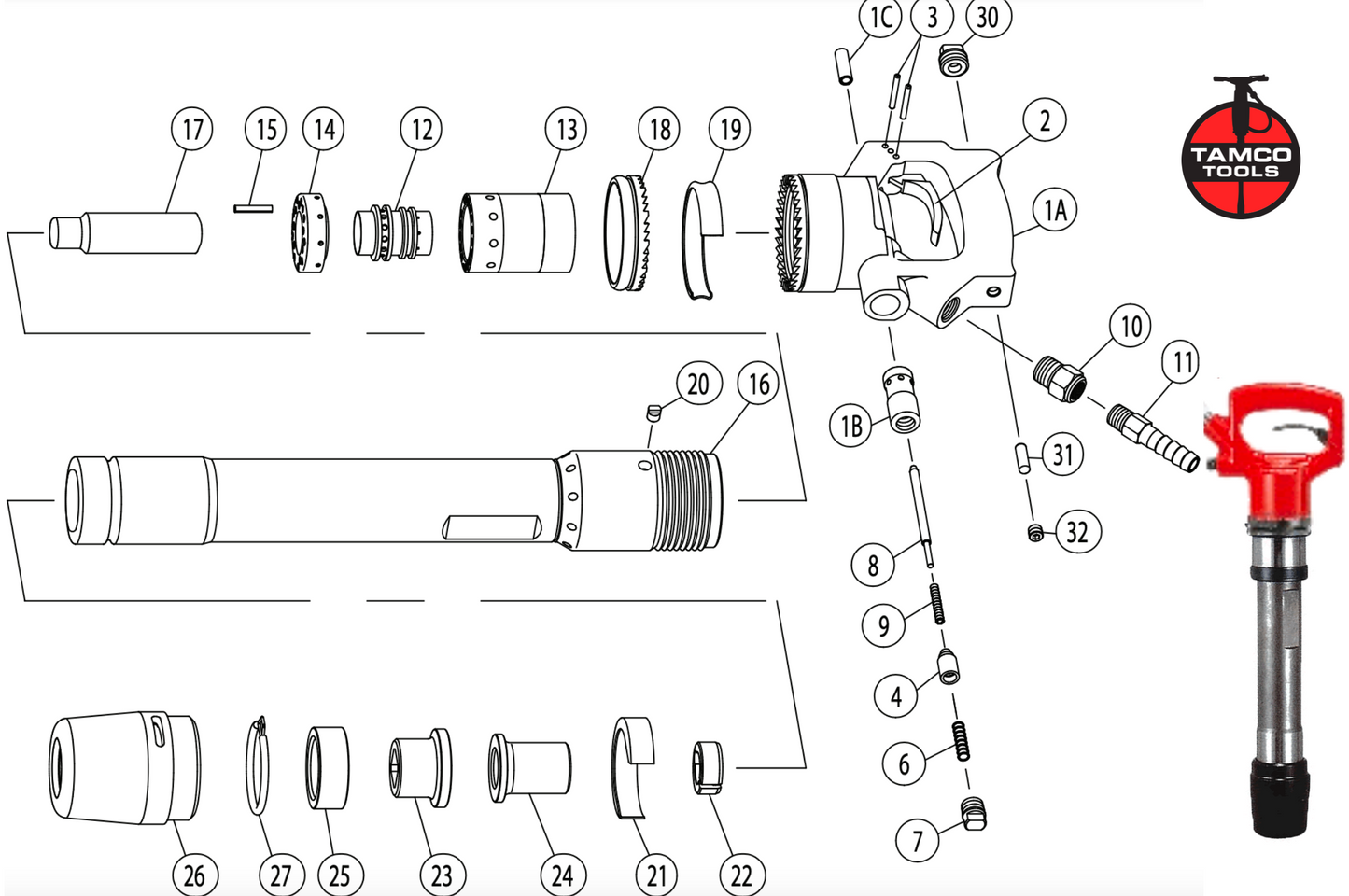 1C
3
30
17
15
14
12
13
18
19
2
1A
TAMCO TOOLS
10
11
20
16
1B
31
32
8
9
4
6
7
26
27
25
23
24
21
22