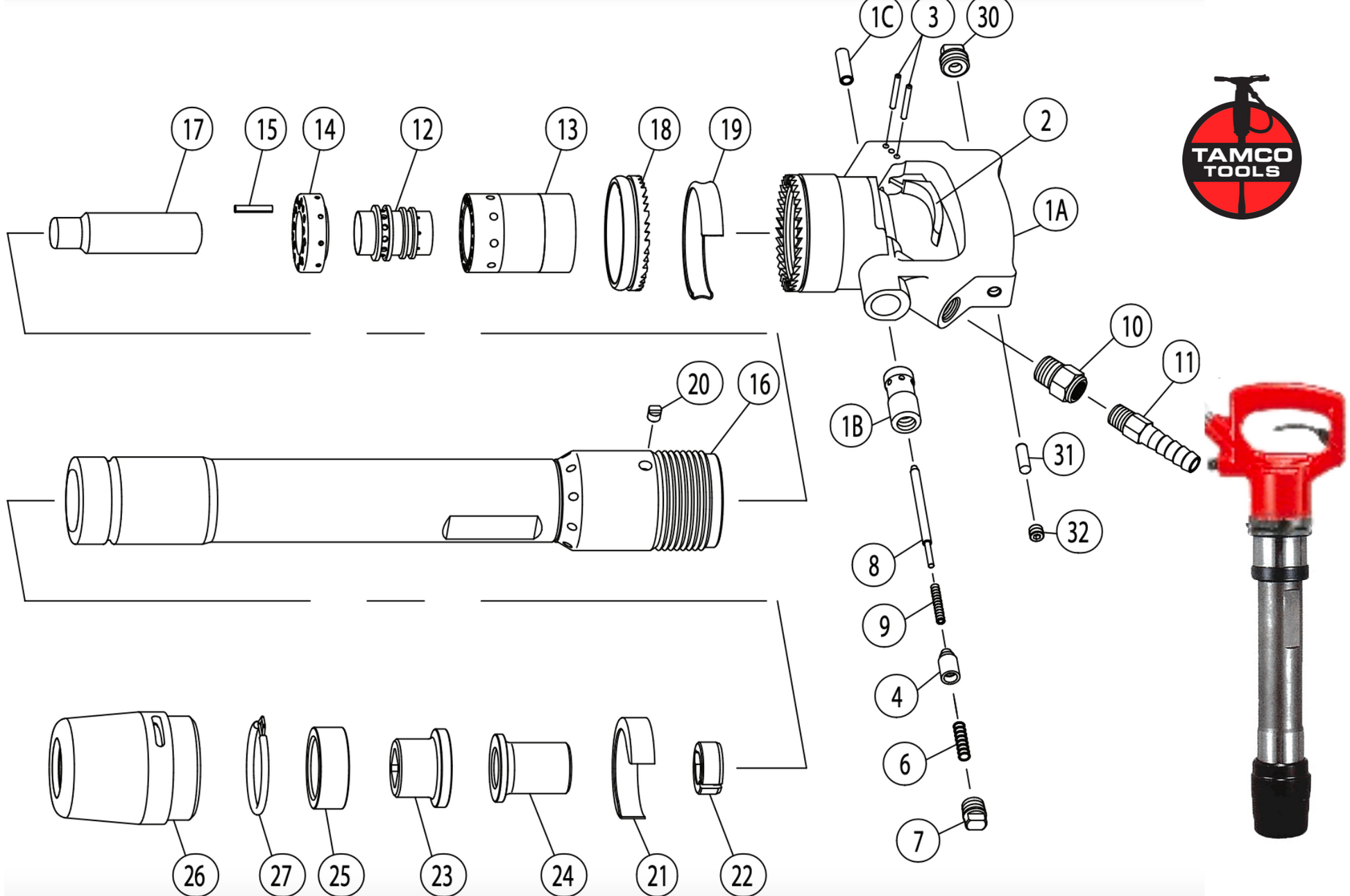 1C 3 30

17 15 14 12 13 18 19 2

1A

TAMCO TOOLS

10

11

20 16

1B

31

32

8

9

4

6

7

26 27 25 23 24 21 22