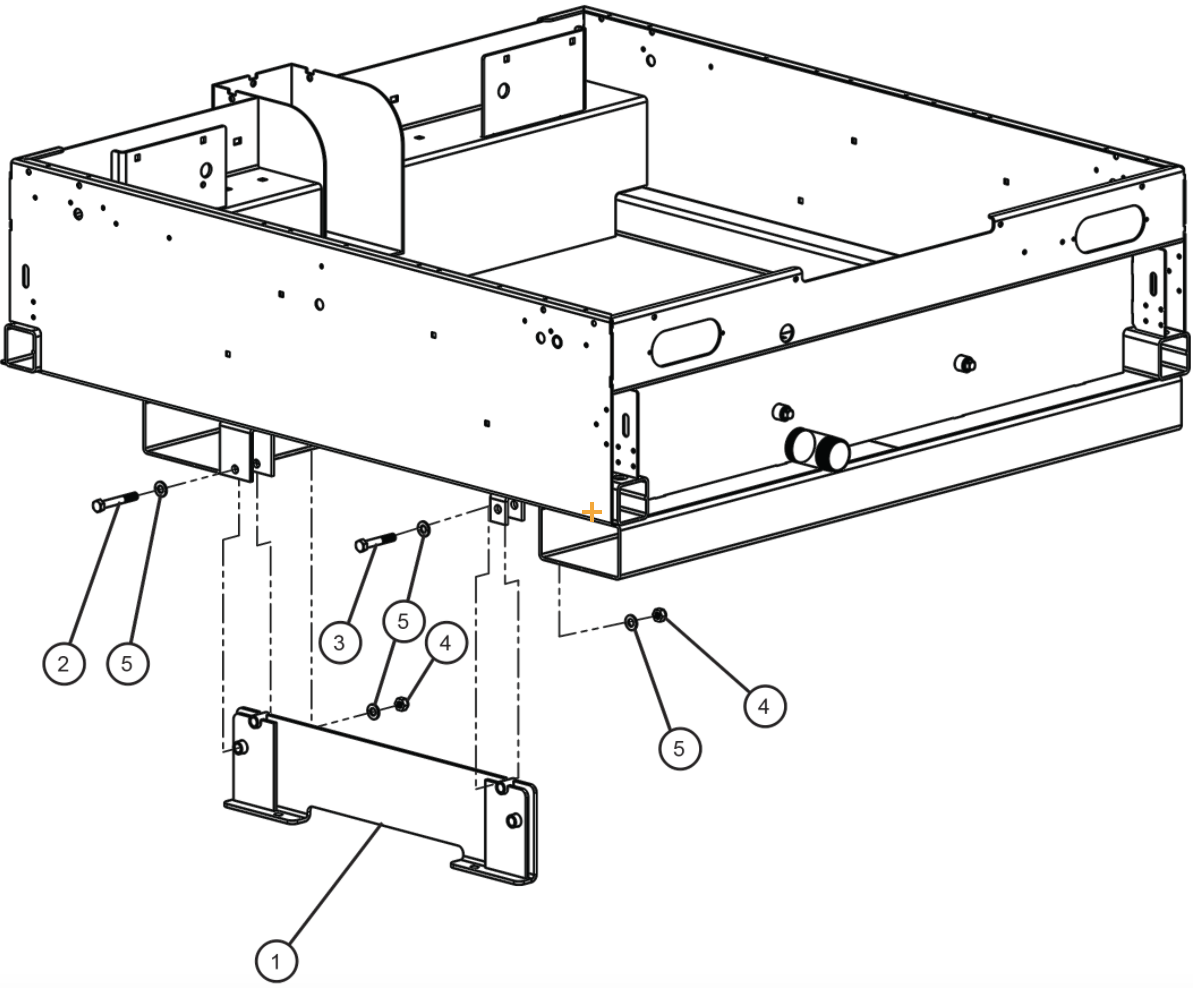 2
5
3
5
4
4
5
1