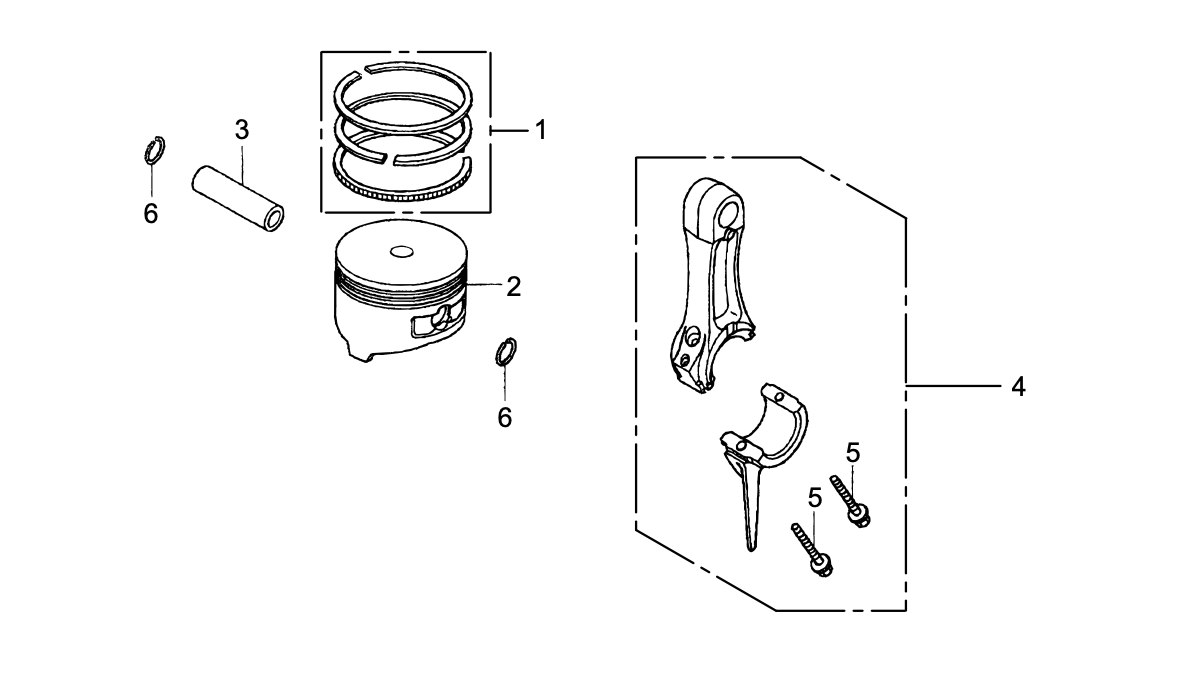 3
1
6
2
6
4
5
5