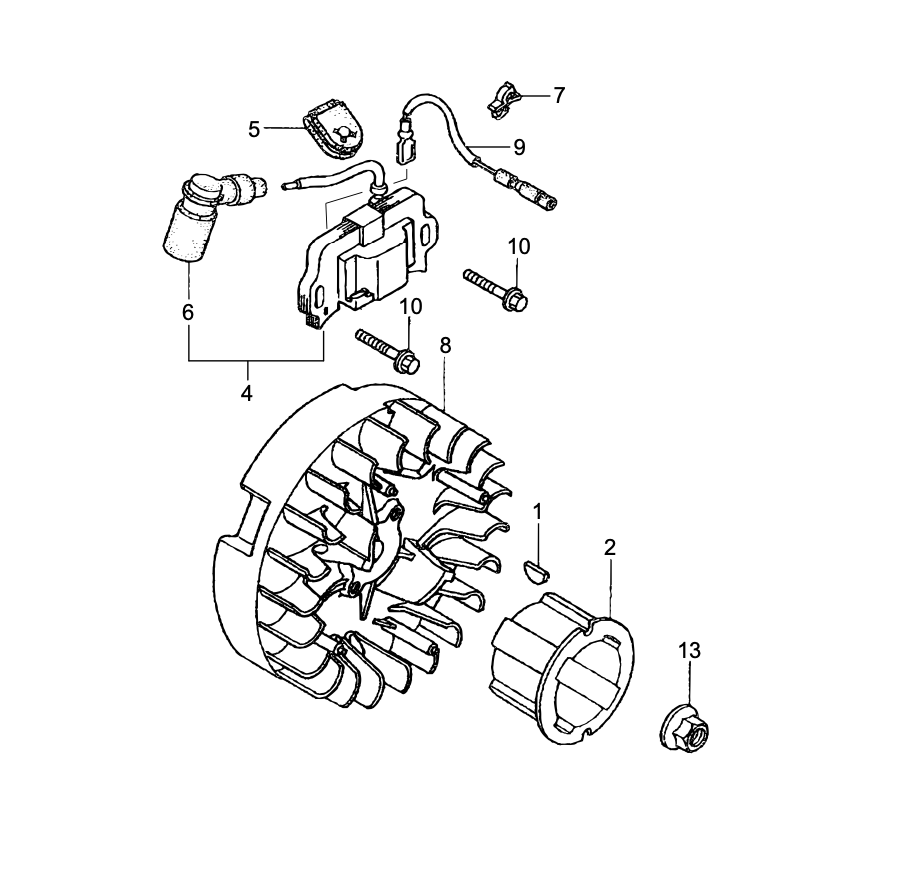 7
5
9
10
6
10
8
4
1
2
13