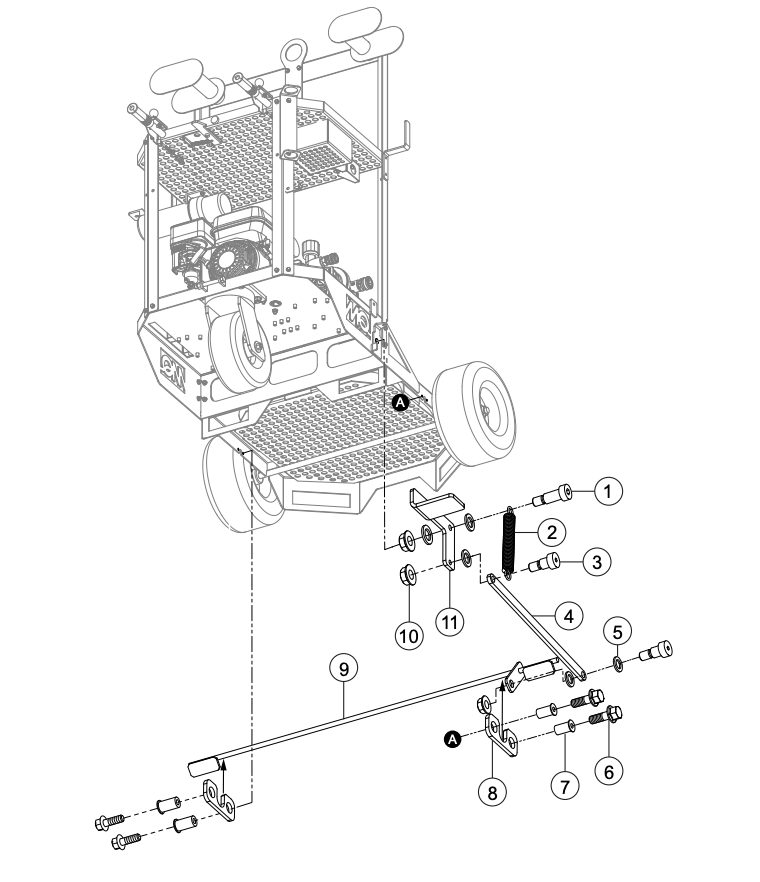 A
1
2
3
4
5
6
7
8
9
10
11
A