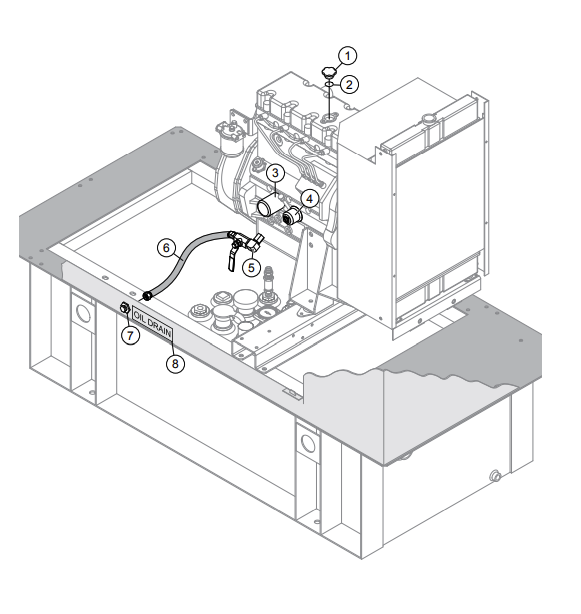 1
2
3
4
6
5
7
OIL DRAIN
8